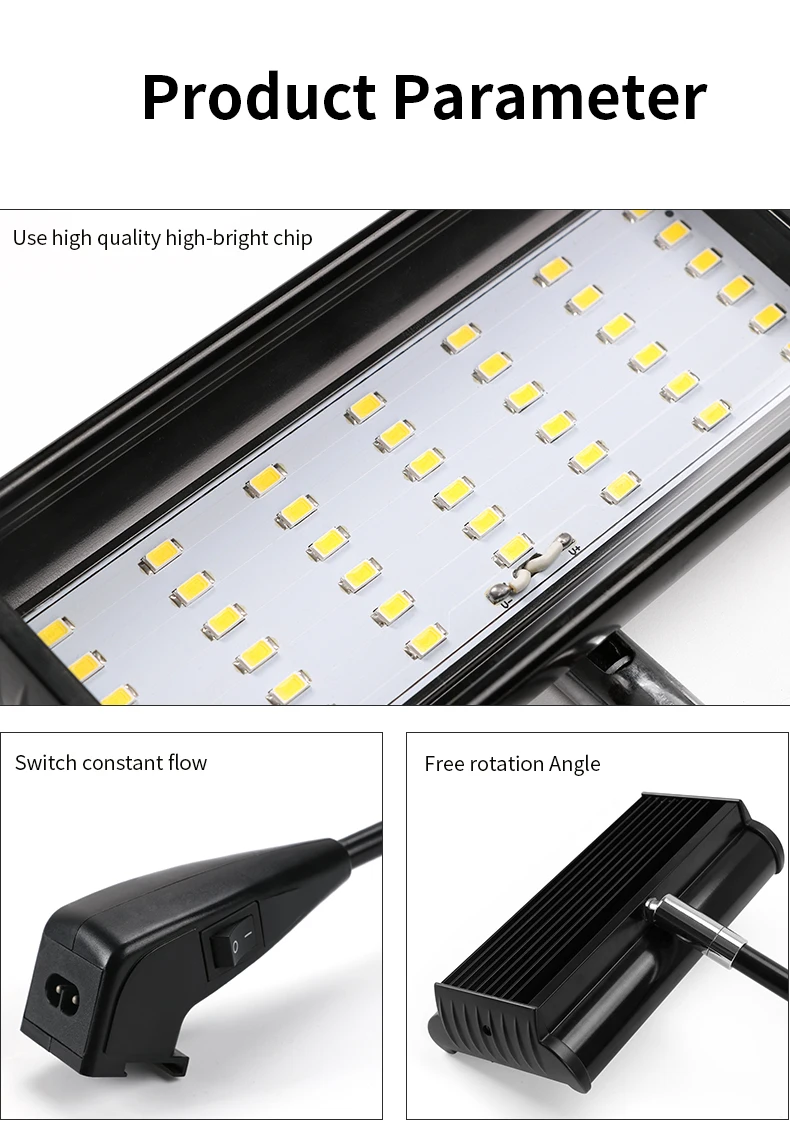 Product Parameter

Use high quality high-bright chip

U+

U-

Switch constant flow

Free rotation Angle