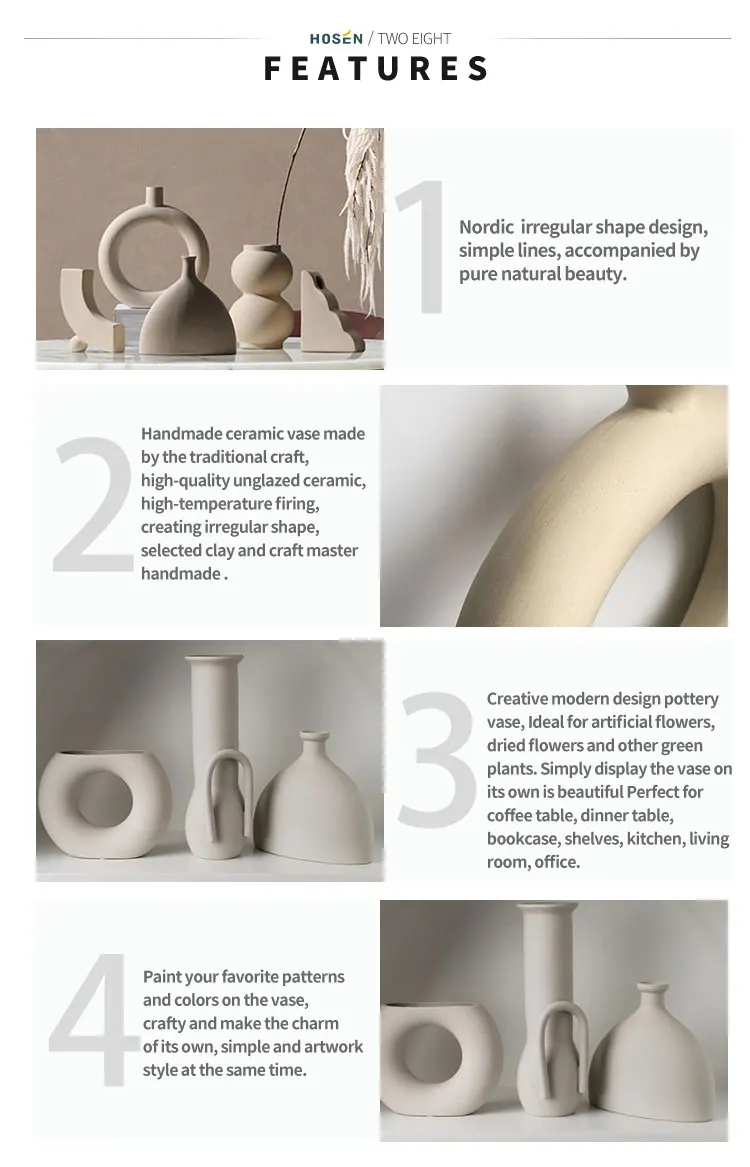 HOSEN / TWO EIGHT
FEATURES

1
Nordic irregular shape design, simple lines, accompanied by pure natural beauty.

2
Handmade ceramic vase made by the traditional craft, high-quality unglazed ceramic, high-temperature firing, creating irregular shape, selected clay and craft master handmade .

3
Creative modern design pottery vase, Ideal for artificial flowers, dried flowers and other green plants. Simply display the vase on its own is beautiful Perfect for coffee table, dinner table, bookcase, shelves, kitchen, living room, office.

4
Paint your favorite patterns and colors on the vase, crafty and make the charm of its own, simple and artwork style at the same time.