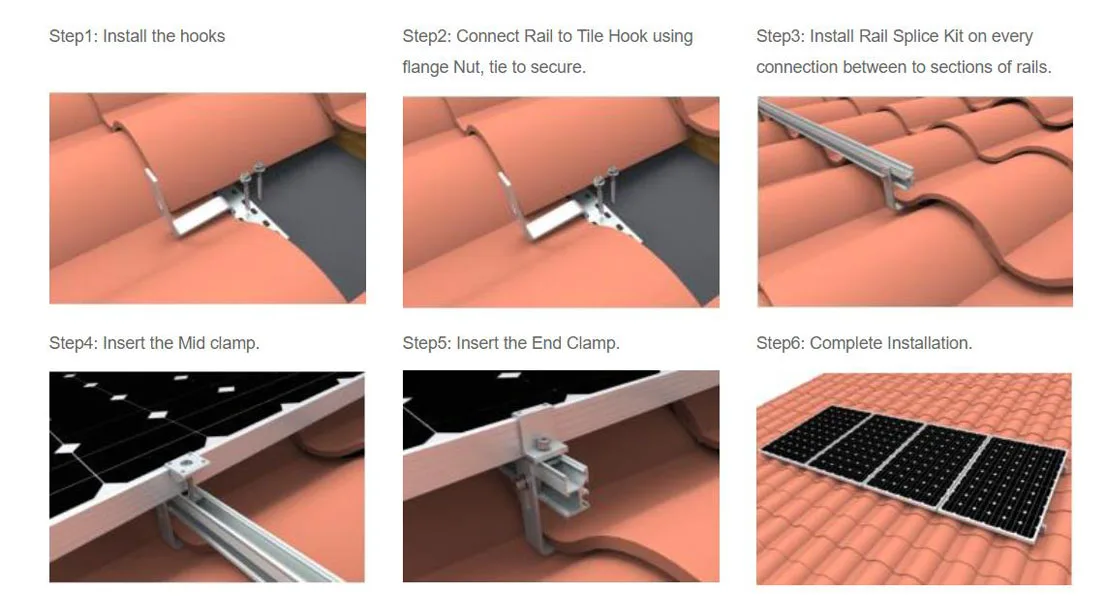 Step1: Install the hooks

Step2: Connect Rail to Tile Hook using flange Nut, tie to secure.

Step3: Install Rail Splice Kit on every connection between to sections of rails.

Step4: Insert the Mid clamp.

Step5: Insert the End Clamp.

Step6: Complete Installation.