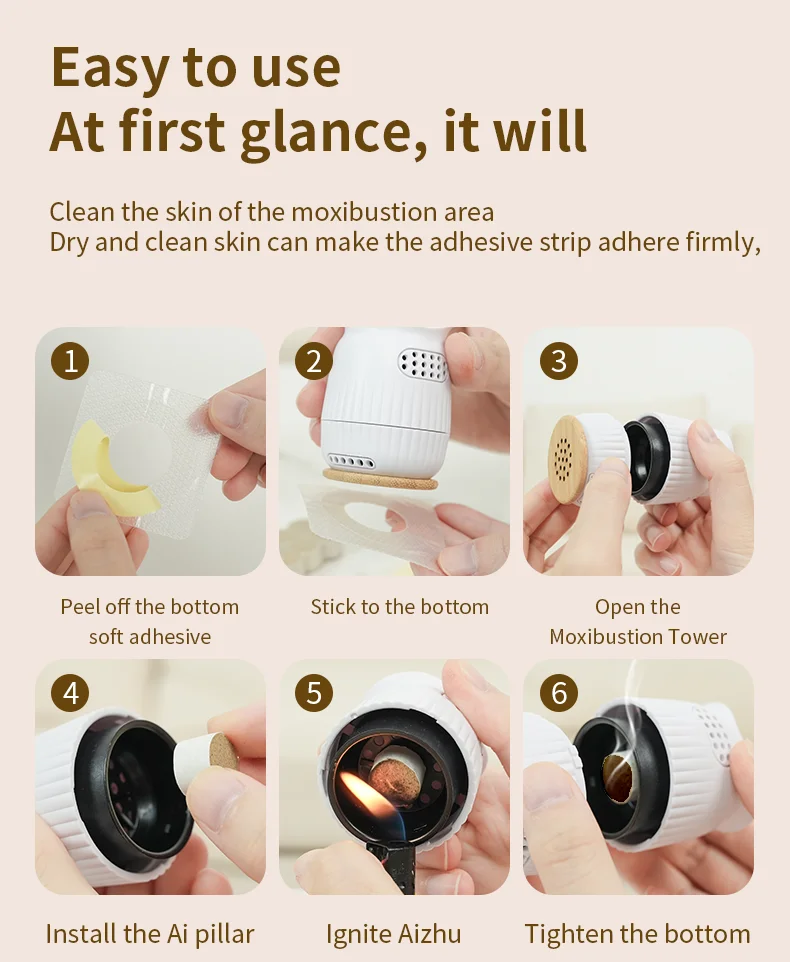 Easy to use
At first glance, it will

Clean the skin of the moxibustion area
Dry and clean skin can make the adhesive strip adhere firmly,

1
Peel off the bottom soft adhesive

2
Stick to the bottom

3
Open the Moxibustion Tower

4
Install the Ai pillar

5
Ignite Aizhu

6
Tighten the bottom