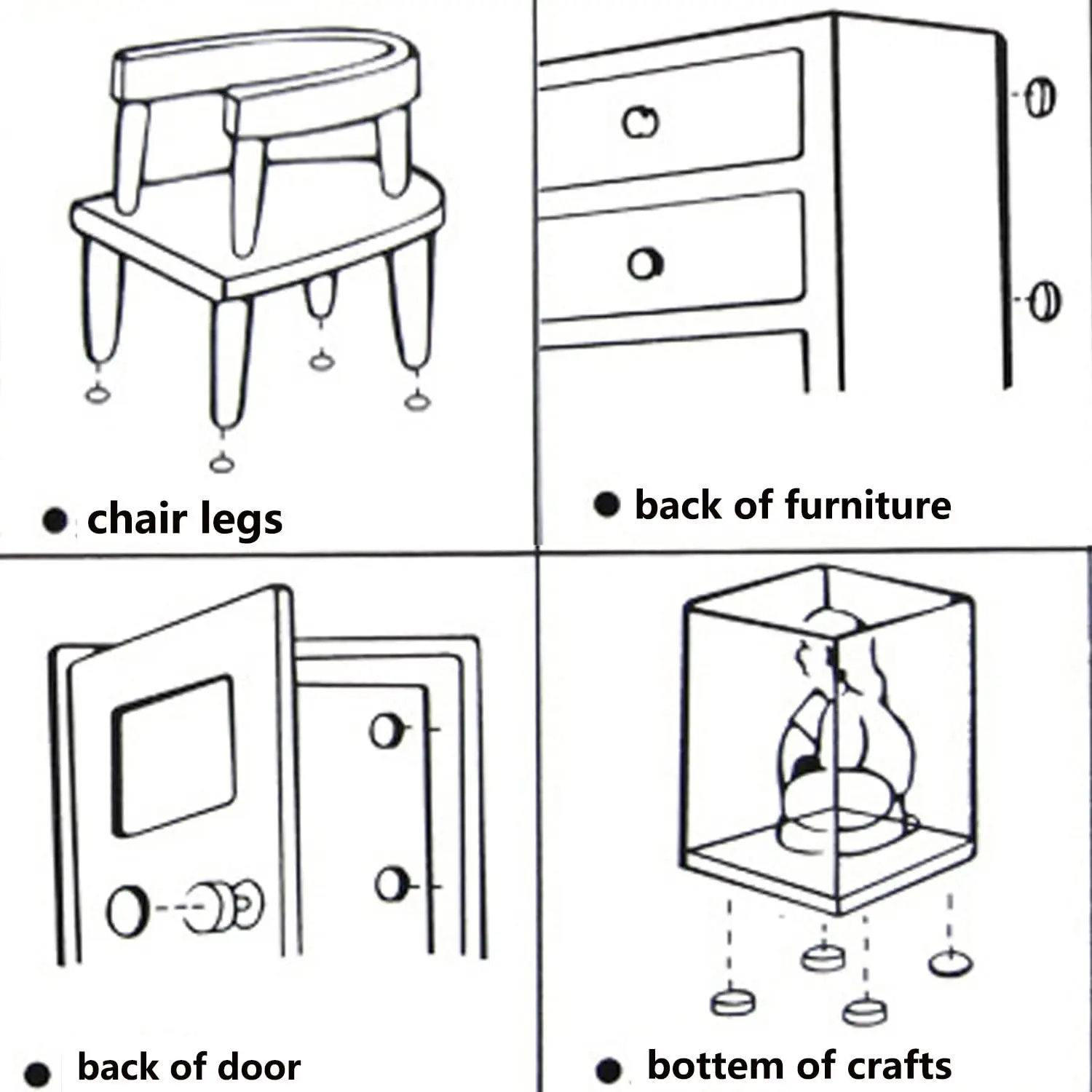 ● chair legs

● back of furniture

● back of door

● bottem of crafts