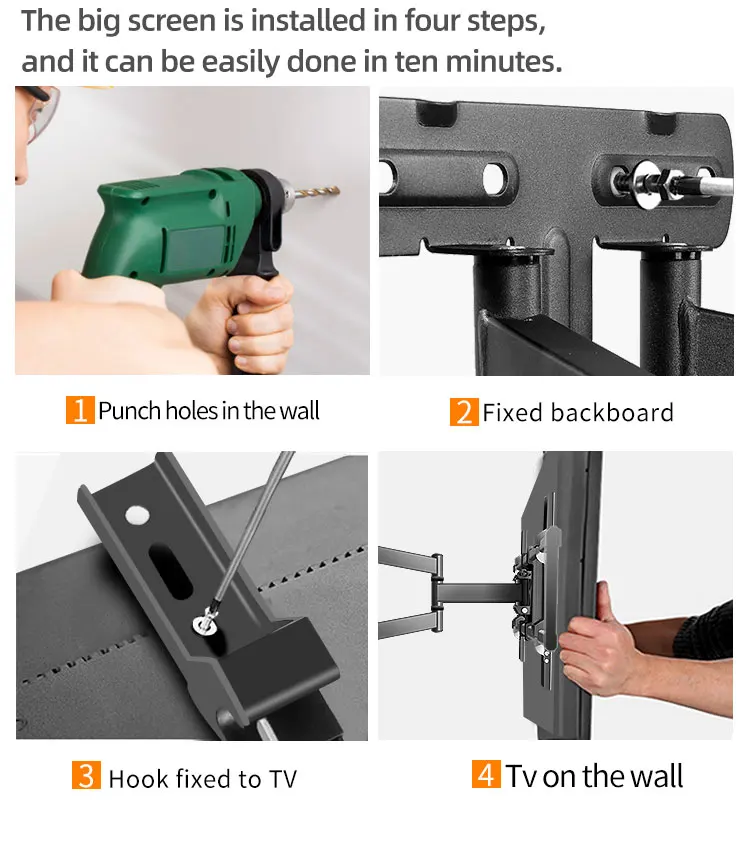 The big screen is installed in four steps, and it can be easily done in ten minutes.

1 Punch holes in the wall

2 Fixed backboard

3 Hook fixed to TV

4 Tv on the wall