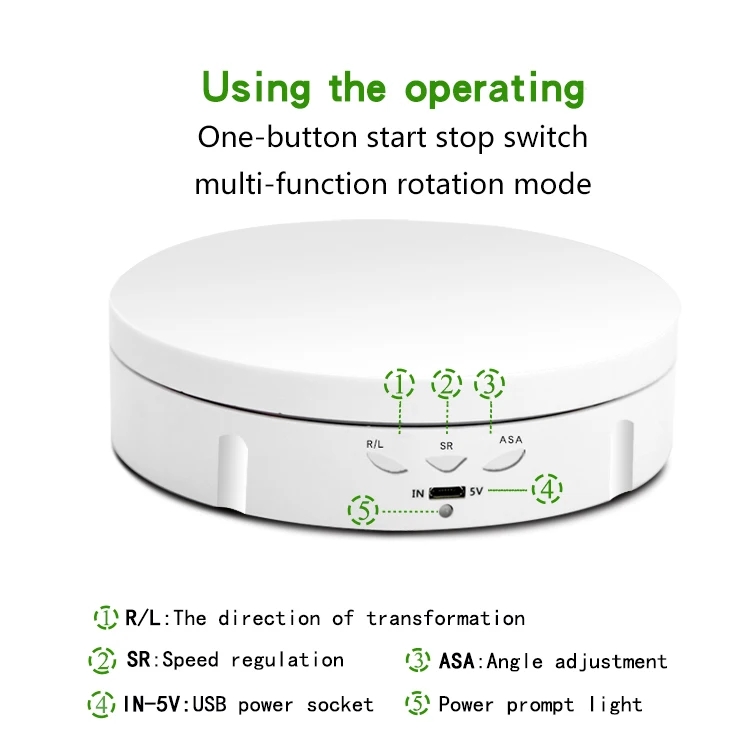 Using the operating

One-button start stop switch multi-function rotation mode

1 2 3

R/L SR ASA

IN 5V 4

5

1 R/L:The direction of transformation

2 SR:Speed regulation

3 ASA:Angle adjustment

4 IN-5V:USB power socket

5 Power prompt light