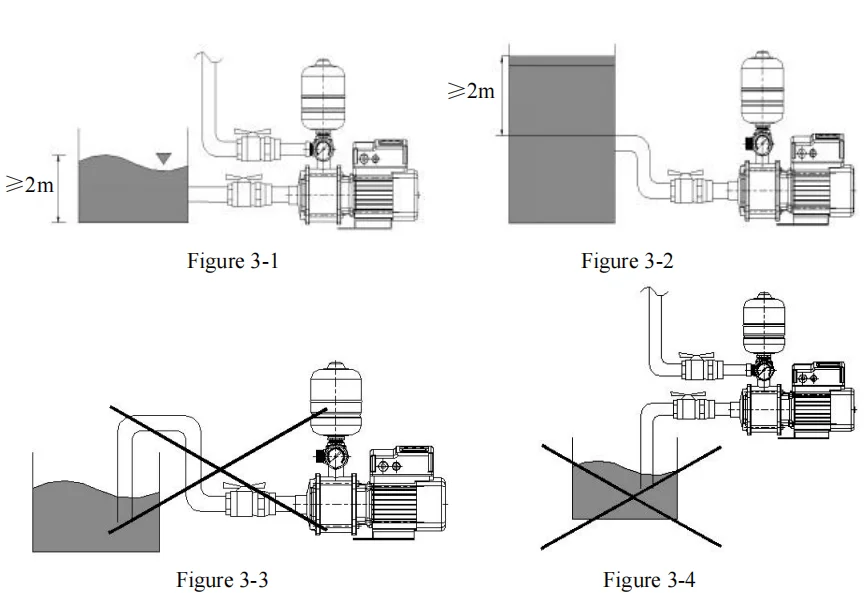 $\geqslant$2m

Figure 3-1

$\geqslant$2m

Figure 3-2

Figure 3-3

Figure 3-4