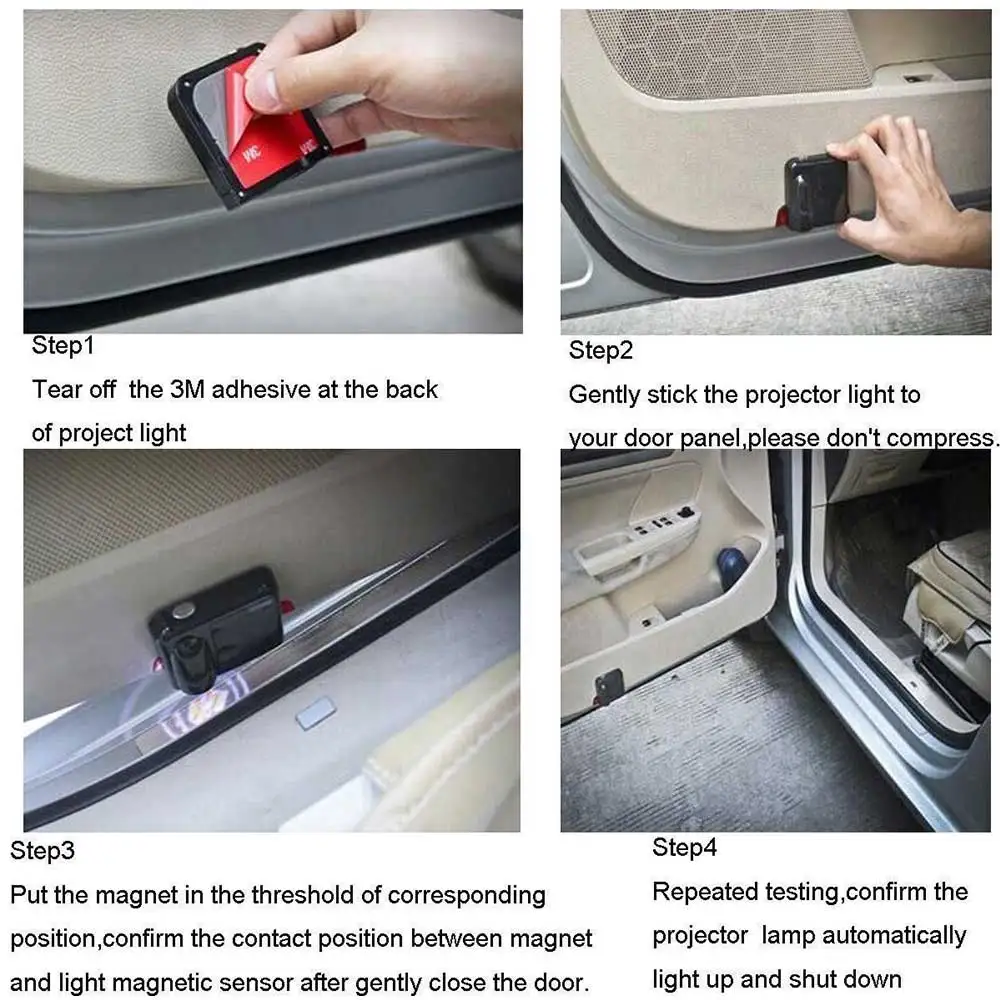 Step1
Tear off the 3M adhesive at the back of project light

Step2
Gently stick the projector light to your door panel,please don't compress.

Step3
Put the magnet in the threshold of corresponding position,confirm the contact position between magnet and light magnetic sensor after gently close the door.

Step4
Repeated testing,confirm the projector lamp automatically light up and shut down