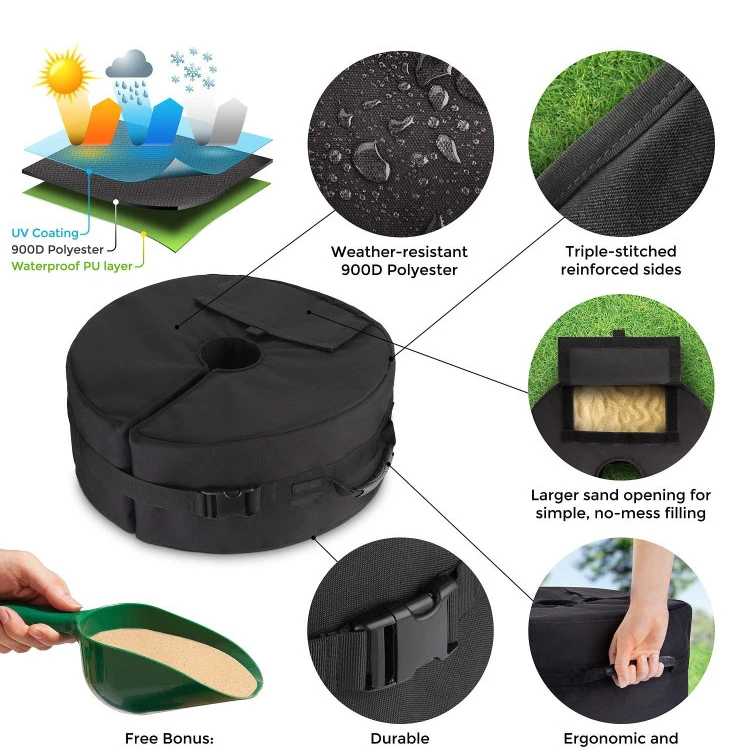 UV Coating
900D Polyester
Waterproof PU layer

Weather-resistant 900D Polyester

Triple-stitched reinforced sides

Larger sand opening for simple, no-mess filling

Free Bonus:

Durable

Ergonomic and