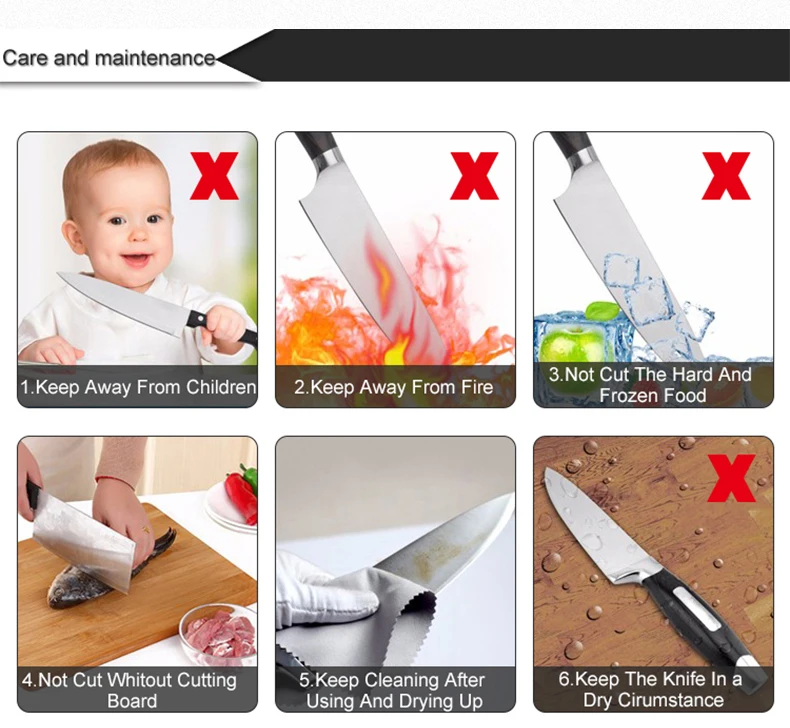 Care and maintenance

X

1.Keep Away From Children

X

2.Keep Away From Fire

X

3.Not Cut The Hard And Frozen Food

4.Not Cut Whitout Cutting Board

5.Keep Cleaning After Using And Drying Up

X

6.Keep The Knife In a Dry Cirumstance