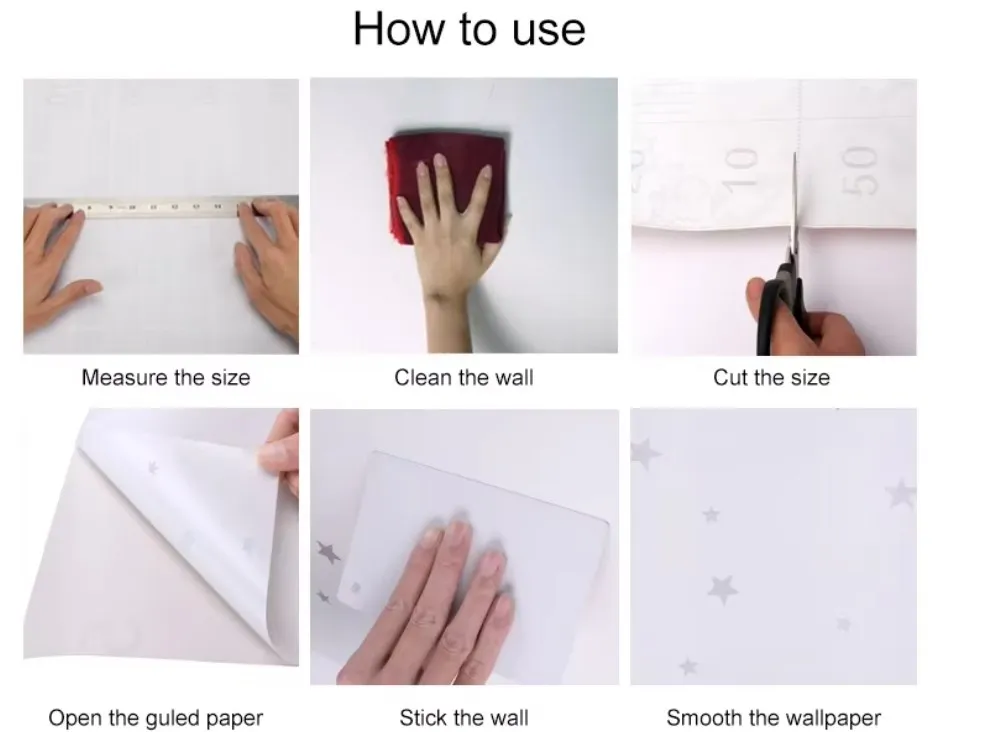 How to use

10
50

Measure the size

Clean the wall

Cut the size

Open the guled paper

Stick the wall

Smooth the wallpaper