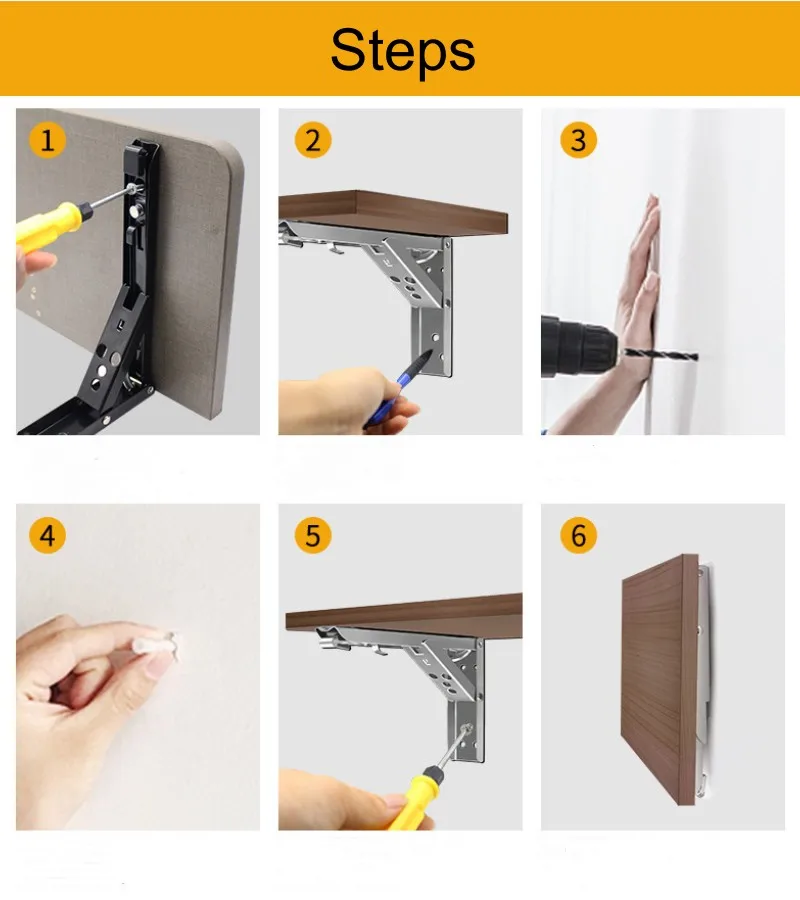 Steps

1

2

3

4

5

6