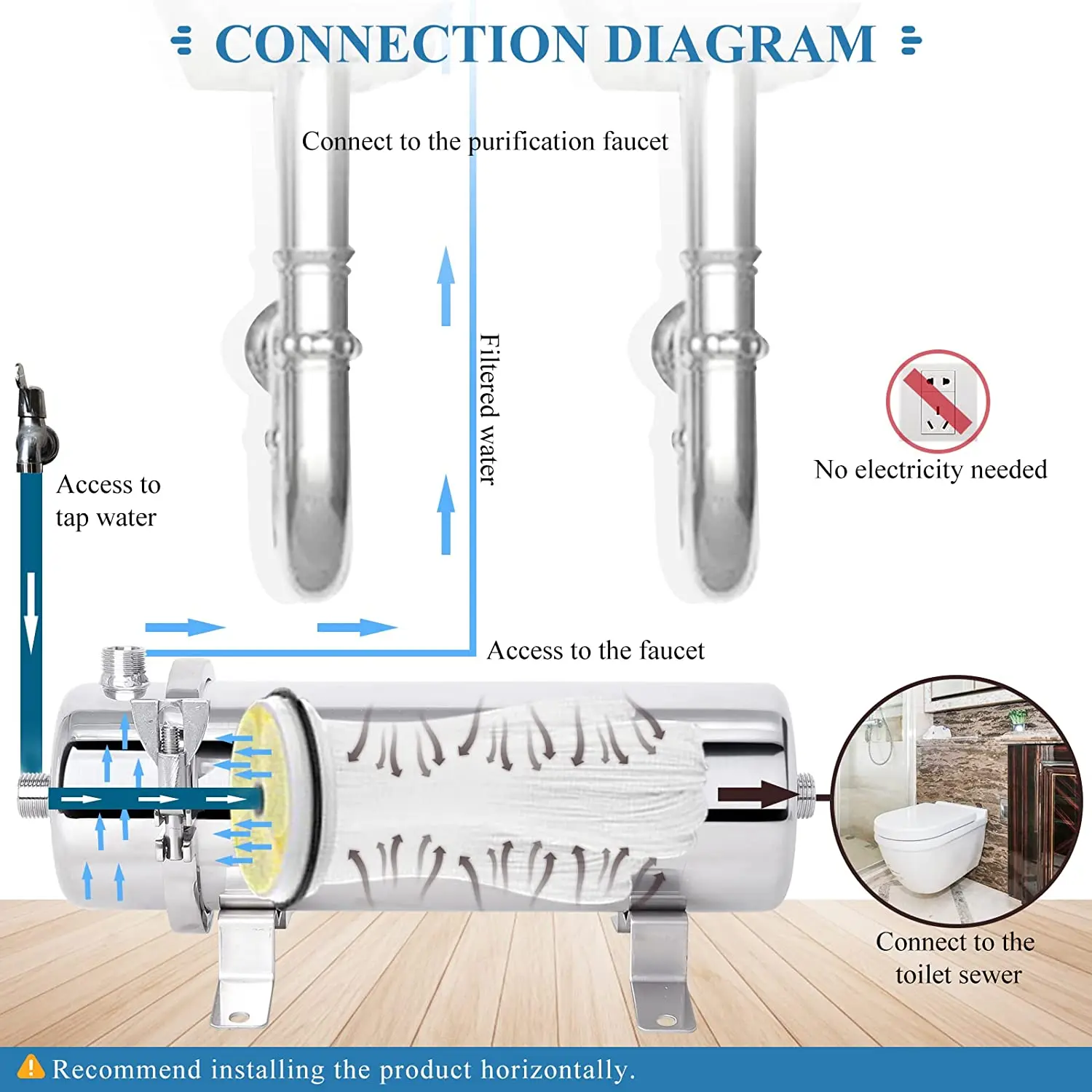 CONNECTION DIAGRAM

Connect to the purification faucet

Filtered water

No electricity needed

Access to tap water

Access to the faucet

Connect to the toilet sewer

Recommend installing the product horizontally.