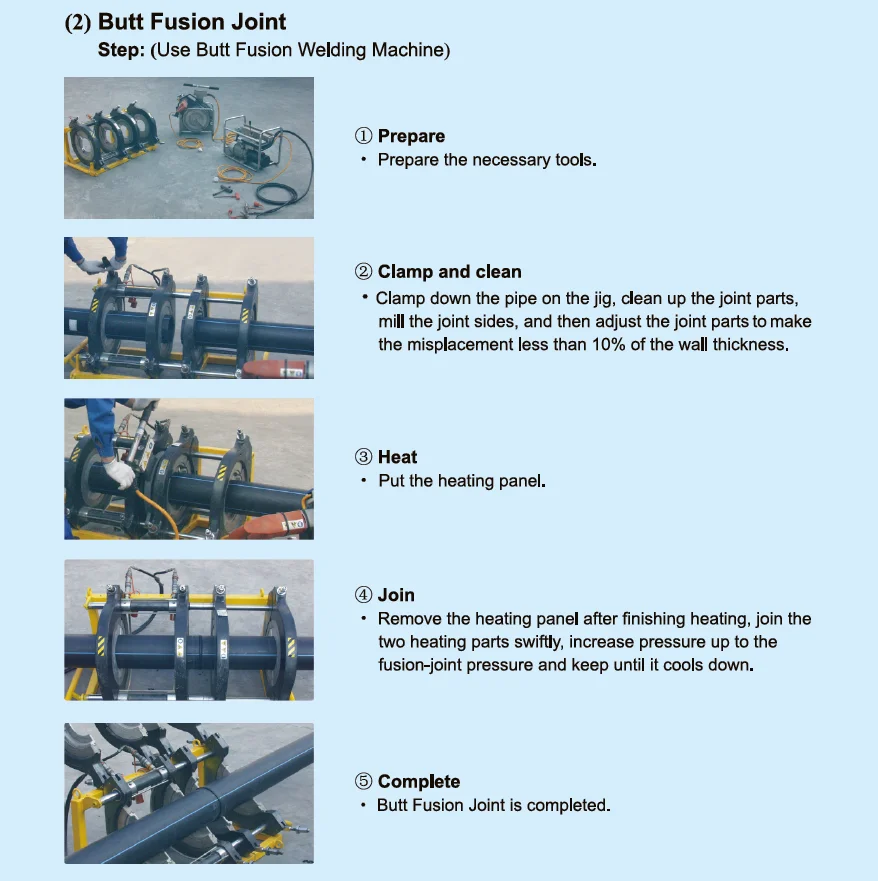 (2) Butt Fusion Joint
Step: (Use Butt Fusion Welding Machine)

① Prepare
• Prepare the necessary tools.

② Clamp and clean
• Clamp down the pipe on the jig, clean up the joint parts, mill the joint sides, and then adjust the joint parts to make the misplacement less than 10% of the wall thickness.

③ Heat
• Put the heating panel.

④ Join
• Remove the heating panel after finishing heating, join the two heating parts swiftly, increase pressure up to the fusion-joint pressure and keep until it cools down.

⑤ Complete
• Butt Fusion Joint is completed.