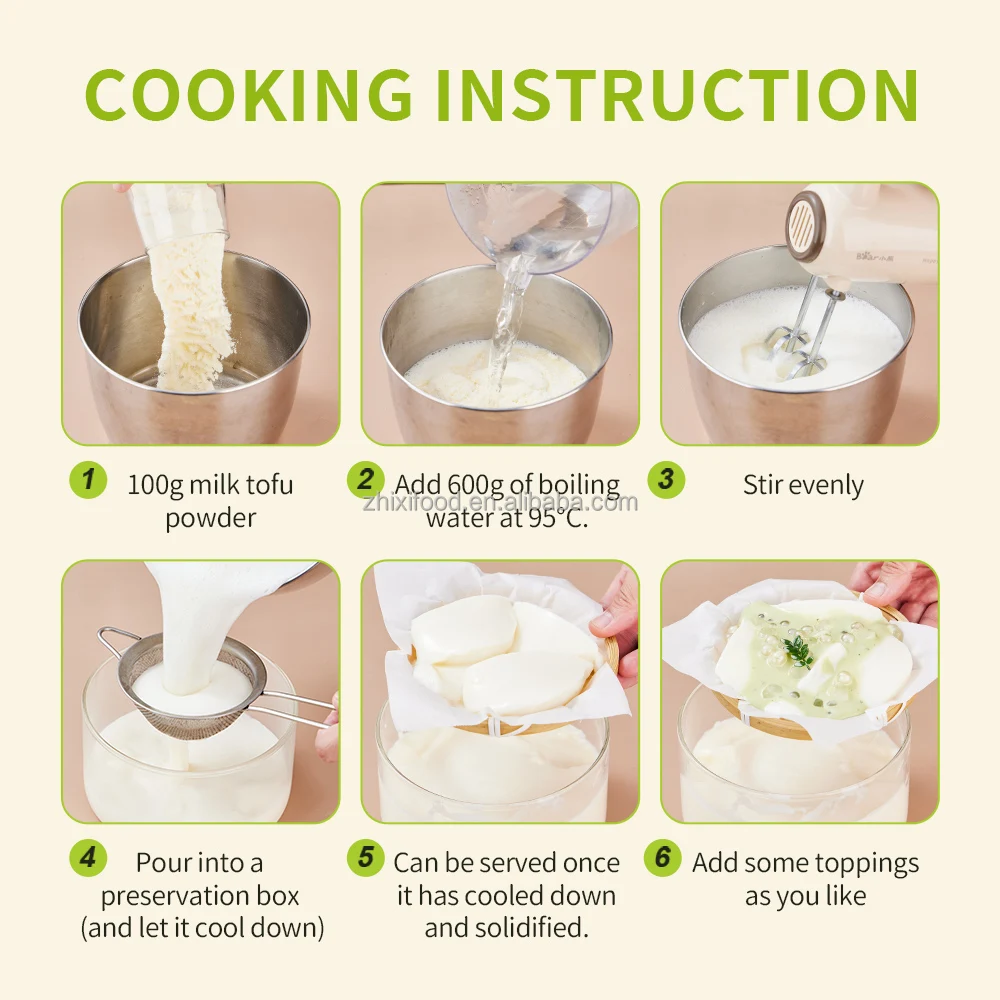 COOKING INSTRUCTION

1 100g milk tofu powder

2 Add 600g of boiling water at 95°C.

zhixifood.en.alibaba.com

3 Stir evenly

4 Pour into a preservation box (and let it cool down)

5 Can be served once it has cooled down and solidified.

6 Add some toppings as you like