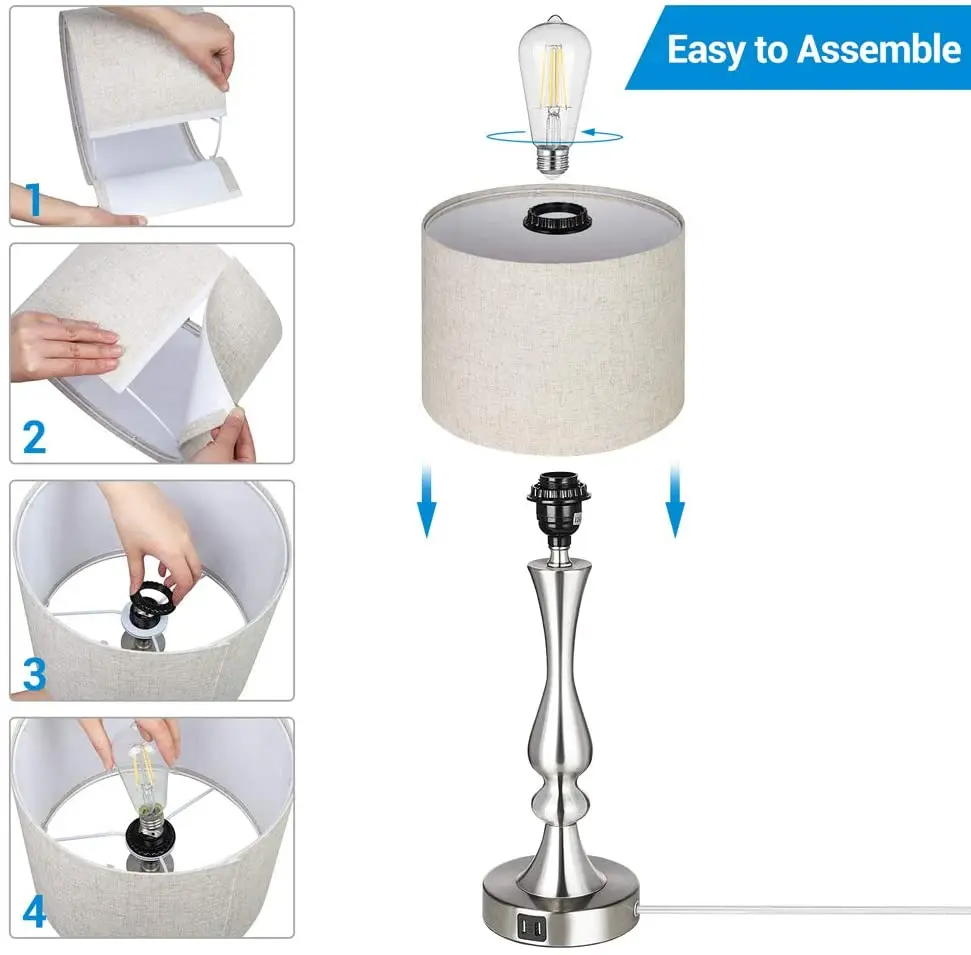 Easy to Assemble

1

2

3

4