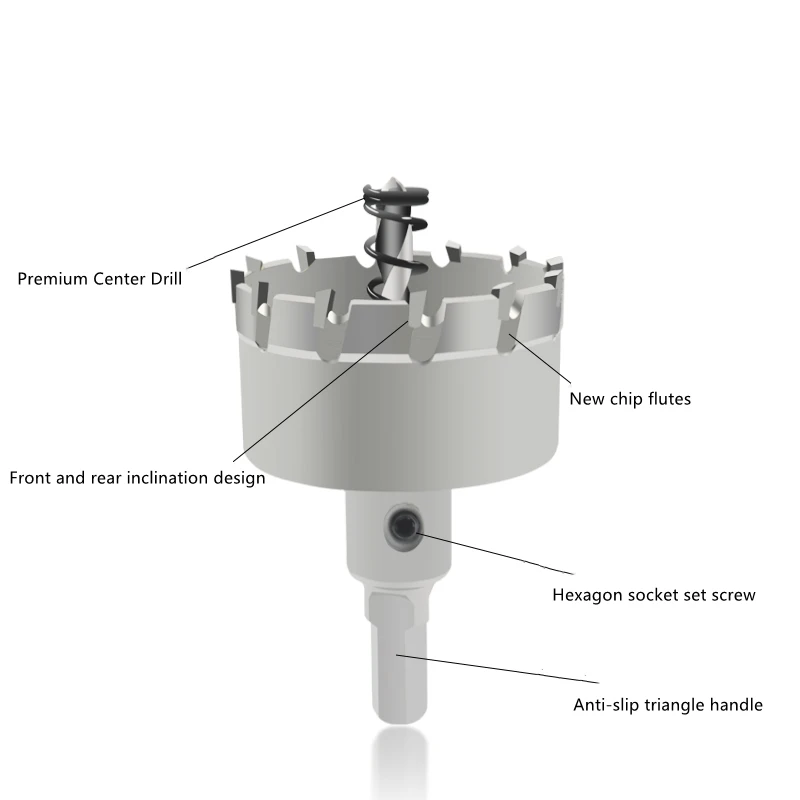 Premium Center Drill

New chip flutes

Front and rear inclination design

Hexagon socket set screw

Anti-slip triangle handle