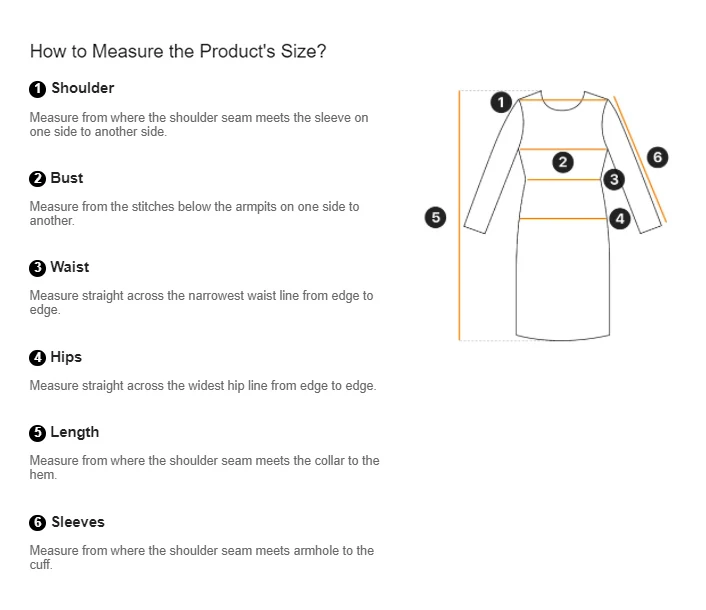 How to Measure the Product's Size?

1 Shoulder

Measure from where the shoulder seam meets the sleeve on one side to another side.

2 Bust

Measure from the stitches below the armpits on one side to another.

3 Waist

Measure straight across the narrowest waist line from edge to edge.

4 Hips

Measure straight across the widest hip line from edge to edge.

5 Length

Measure from where the shoulder seam meets the collar to the hem.

6 Sleeves

Measure from where the shoulder seam meets armhole to the cuff.

1
2
3
4
5
6