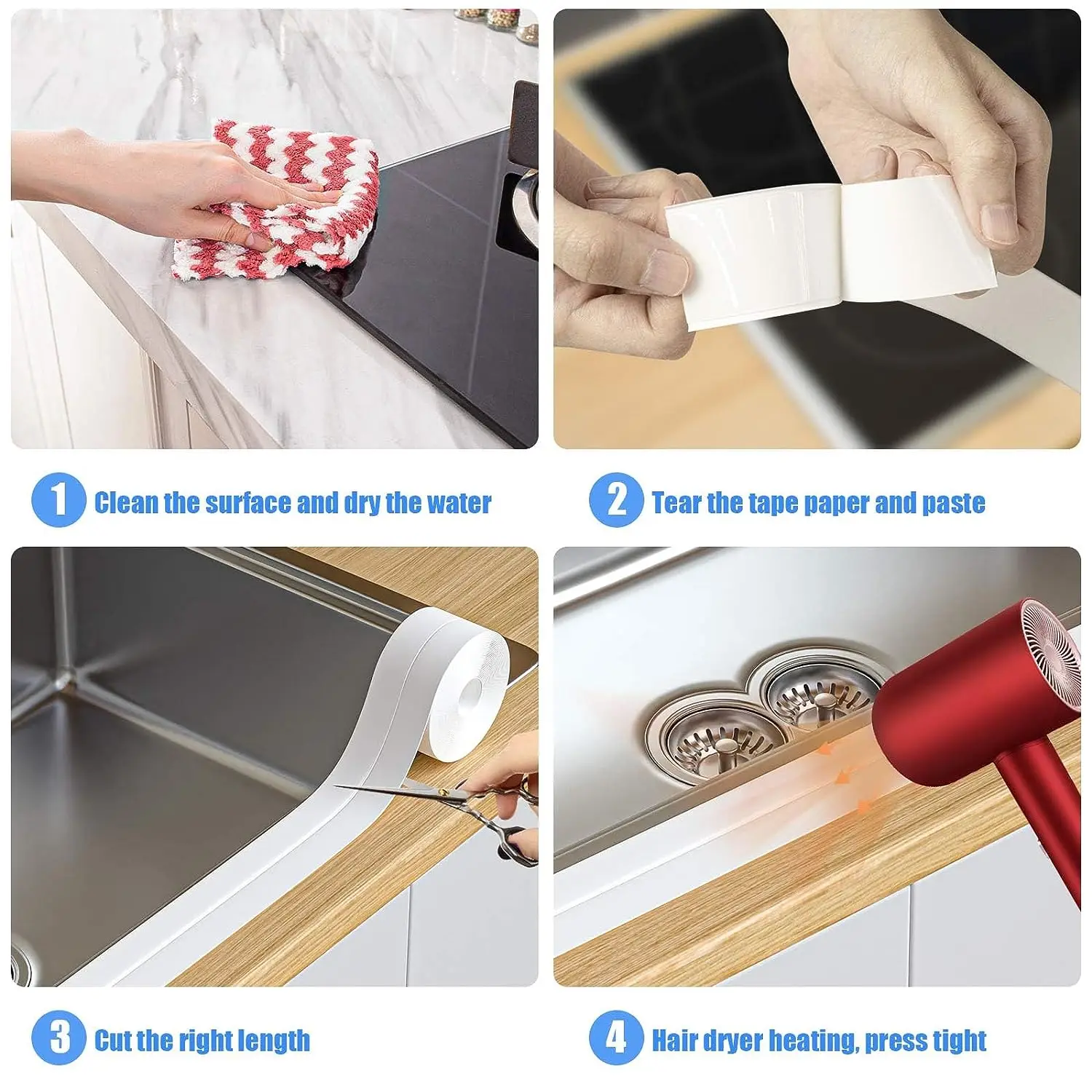 1 Clean the surface and dry the water

2 Tear the tape paper and paste

3 Cut the right length

4 Hair dryer heating, press tight