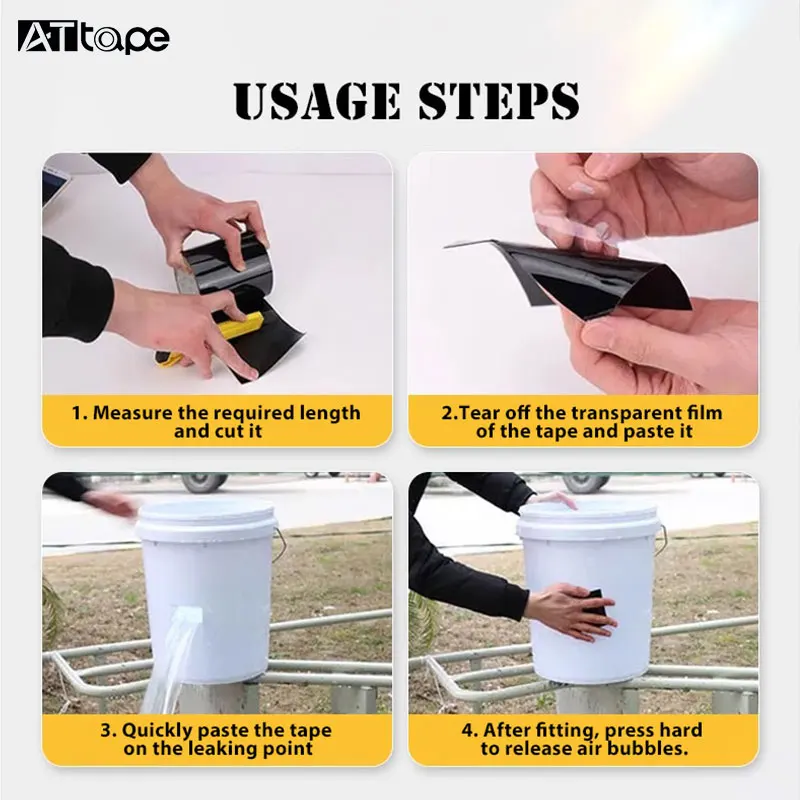 ATtape

USAGE STEPS

1. Measure the required length and cut it

2.Tear off the transparent film of the tape and paste it

3. Quickly paste the tape on the leaking point

4. After fitting, press hard to release air bubbles.