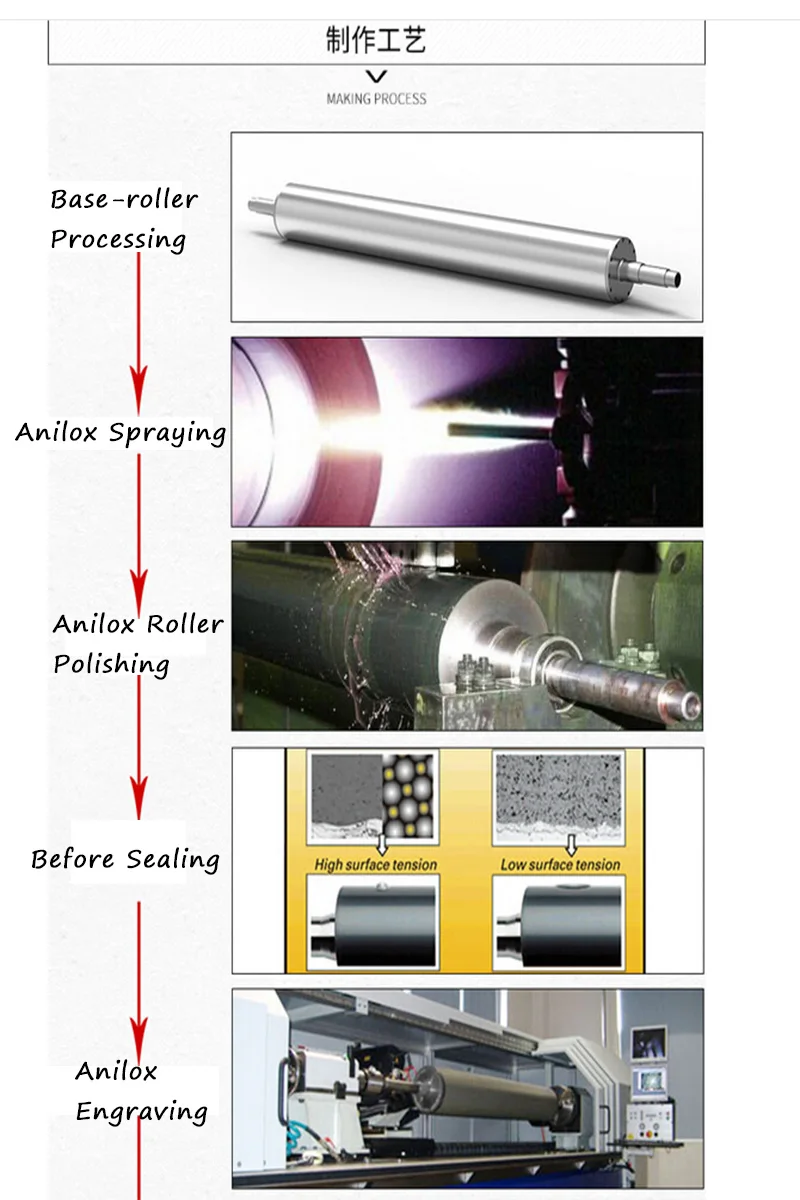 制作工艺

MAKING PROCESS

Base-roller Processing

Anilox Spraying

Anilox Roller Polishing

Before Sealing

High surface tension

Low surface tension

Anilox Engraving