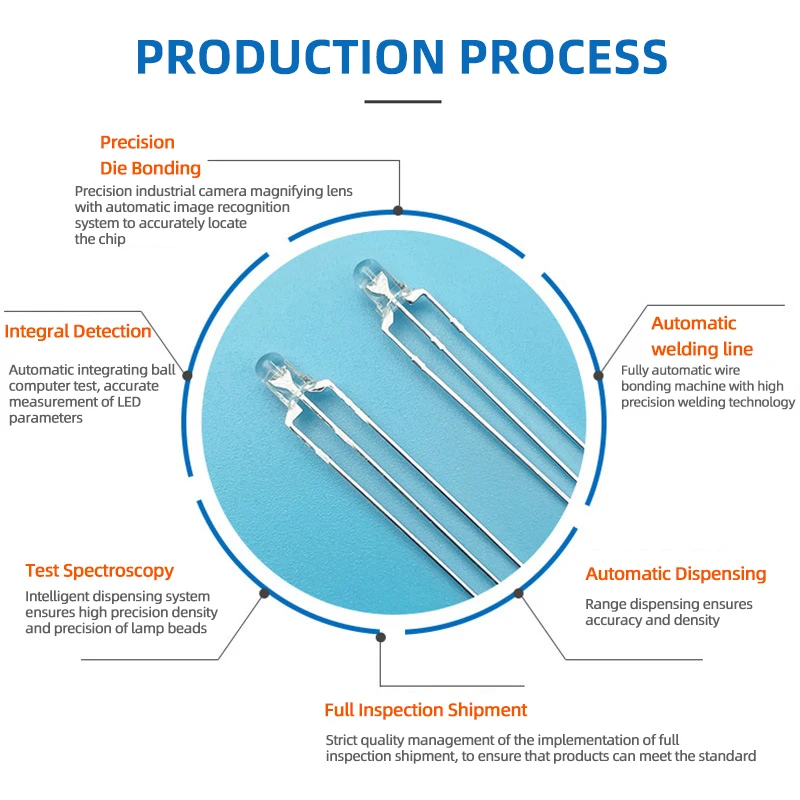 PRODUCTION PROCESS

Precision
Die Bonding
Precision industrial camera magnifying lens with automatic image recognition system to accurately locate the chip

Integral Detection
Automatic integrating ball computer test, accurate measurement of LED parameters

Automatic
welding line
Fully automatic wire bonding machine with high precision welding technology

Test Spectroscopy
Intelligent dispensing system ensures high precision density and precision of lamp beads

Automatic Dispensing
Range dispensing ensures accuracy and density

Full Inspection Shipment
Strict quality management of the implementation of full inspection shipment, to ensure that products can meet the standard