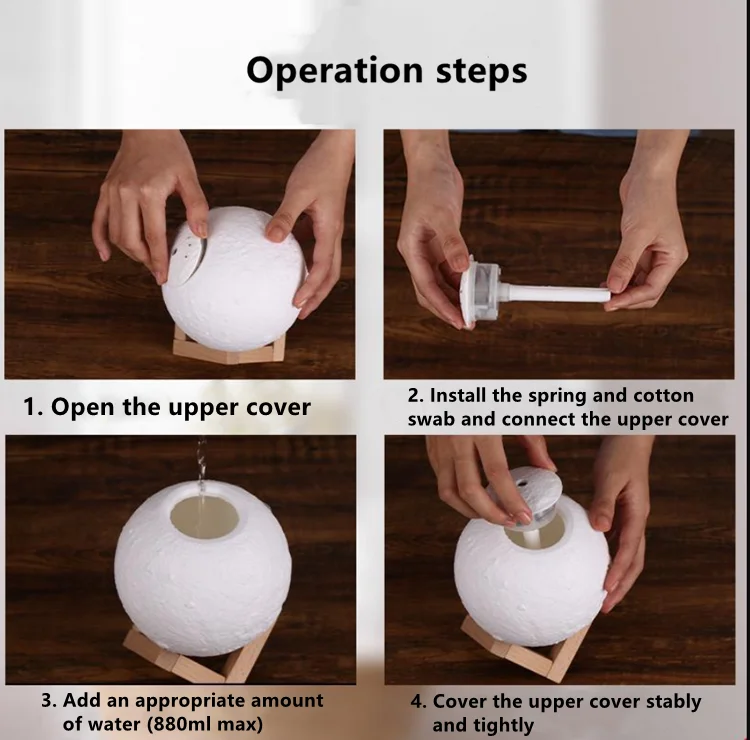 Operation steps

1. Open the upper cover

2. Install the spring and cotton swab and connect the upper cover

3. Add an appropriate amount of water (880ml max)

4. Cover the upper cover stably and tightly