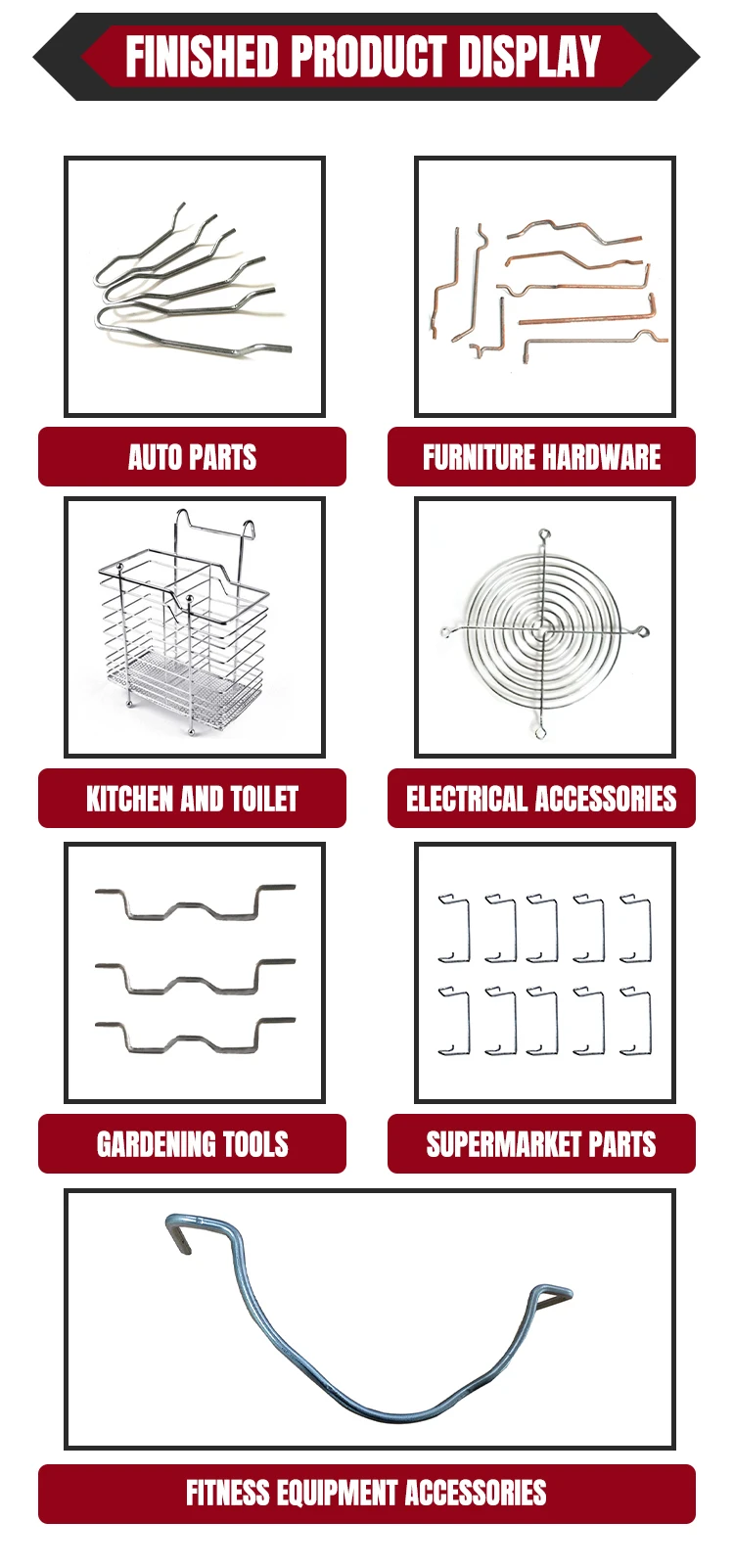 FINISHED PRODUCT DISPLAY

AUTO PARTS

FURNITURE HARDWARE

KITCHEN AND TOILET

ELECTRICAL ACCESSORIES

GARDENING TOOLS

SUPERMARKET PARTS

FITNESS EQUIPMENT ACCESSORIES