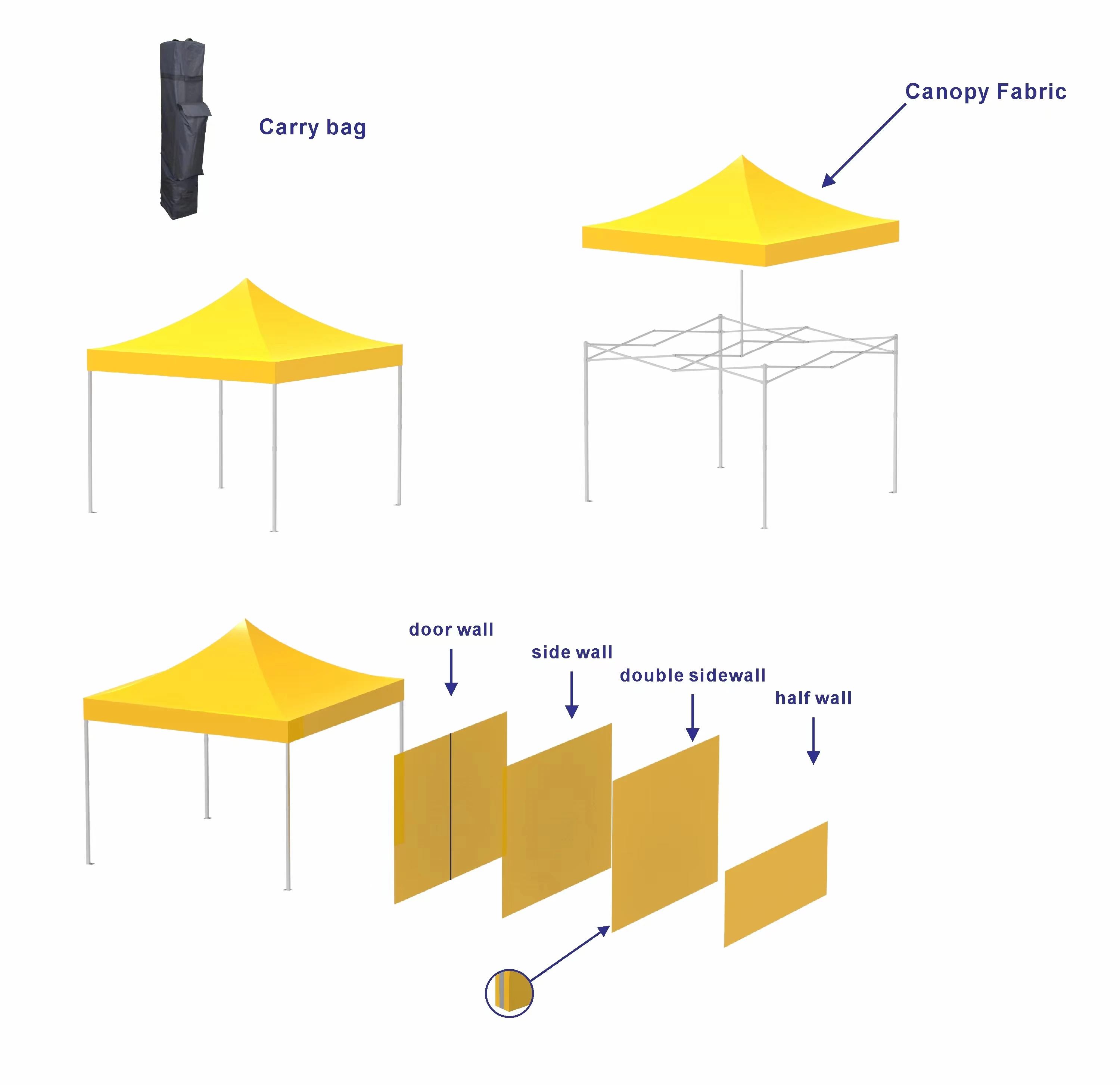 Carry bag

Canopy Fabric

door wall

side wall

double sidewall

half wall