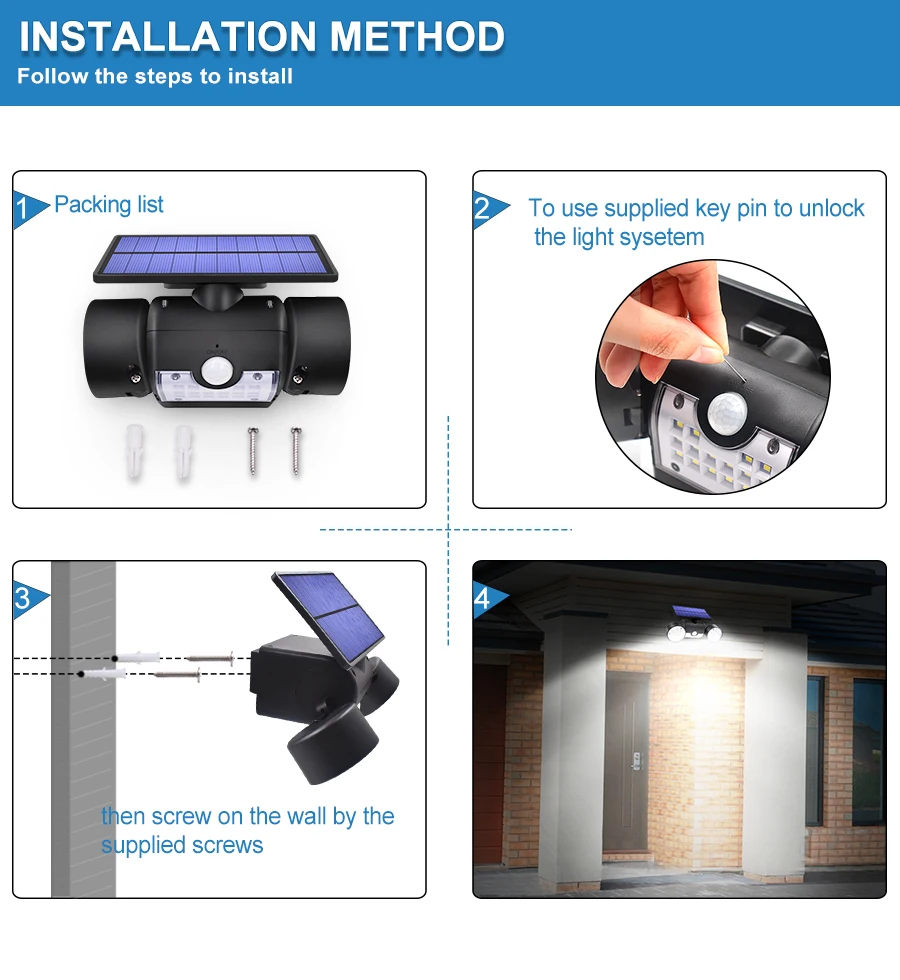 INSTALLATION METHOD
Follow the steps to install

1 Packing list

2 To use supplied key pin to unlock the light sysetem

3

then screw on the wall by the supplied screws

4