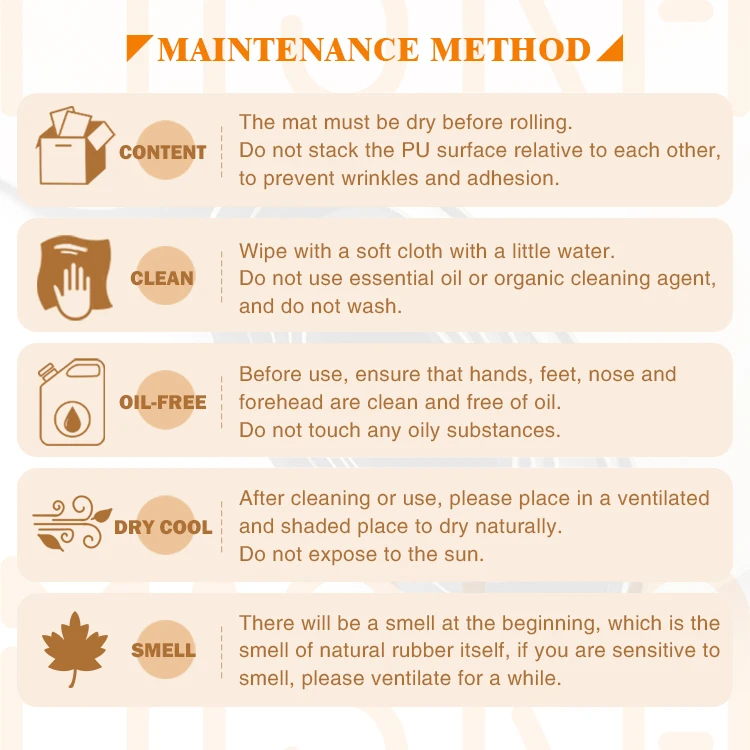 MAINTENANCE METHOD

CONTENT
The mat must be dry before rolling.
Do not stack the PU surface relative to each other, to prevent wrinkles and adhesion.

CLEAN
Wipe with a soft cloth with a little water.
Do not use essential oil or organic cleaning agent, and do not wash.

OIL-FREE
Before use, ensure that hands, feet, nose and forehead are clean and free of oil.
Do not touch any oily substances.

DRY COOL
After cleaning or use, please place in a ventilated and shaded place to dry naturally.
Do not expose to the sun.

SMELL
There will be a smell at the beginning, which is the smell of natural rubber itself, if you are sensitive to smell, please ventilate for a while.