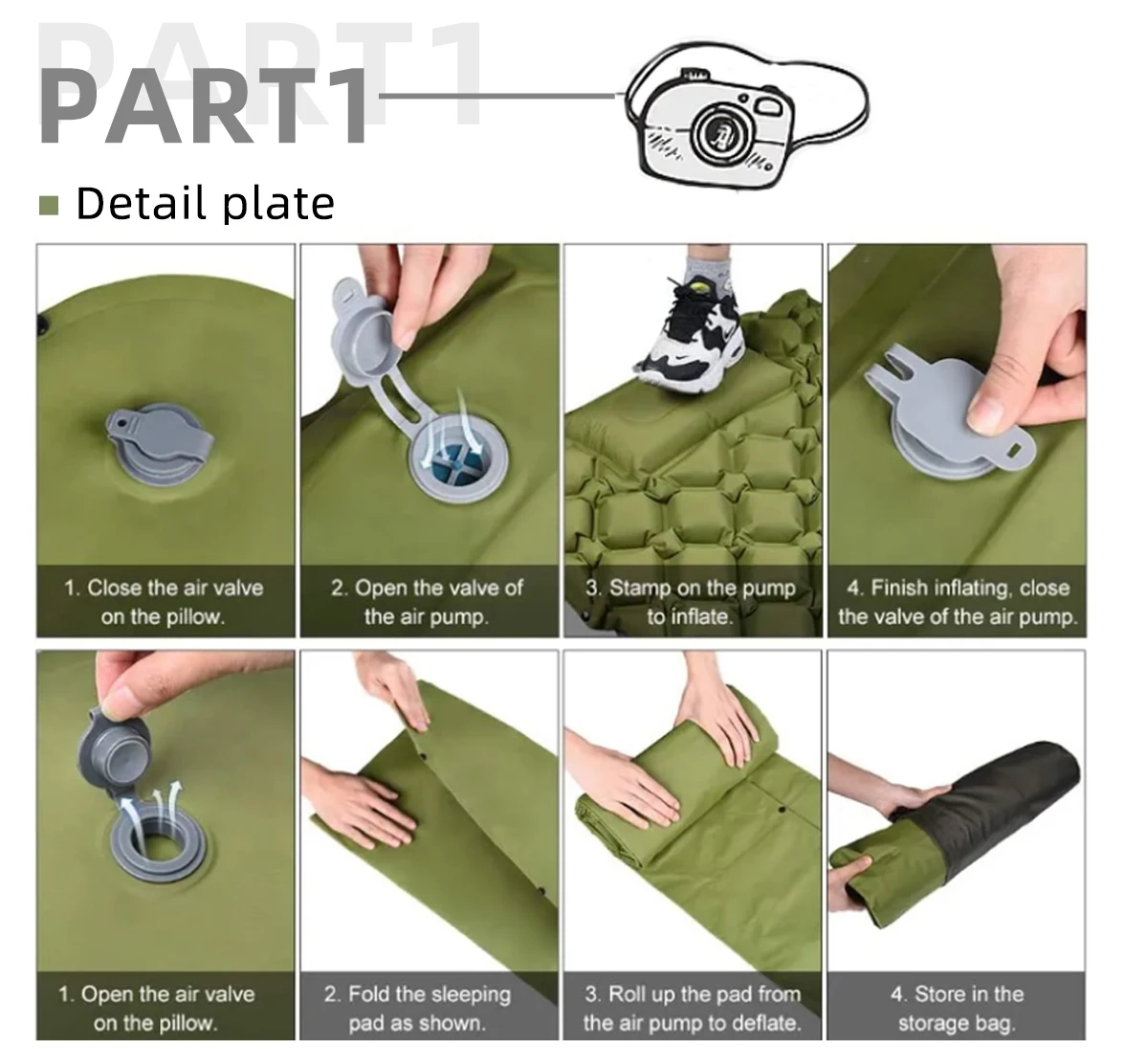 PART1

PART1

Detail plate

1. Close the air valve on the pillow.

2. Open the valve of the air pump.

3. Stamp on the pump to inflate.

4. Finish inflating, close the valve of the air pump.

1. Open the air valve on the pillow.

2. Fold the sleeping pad as shown.

3. Roll up the pad from the air pump to deflate.

4. Store in the storage bag.