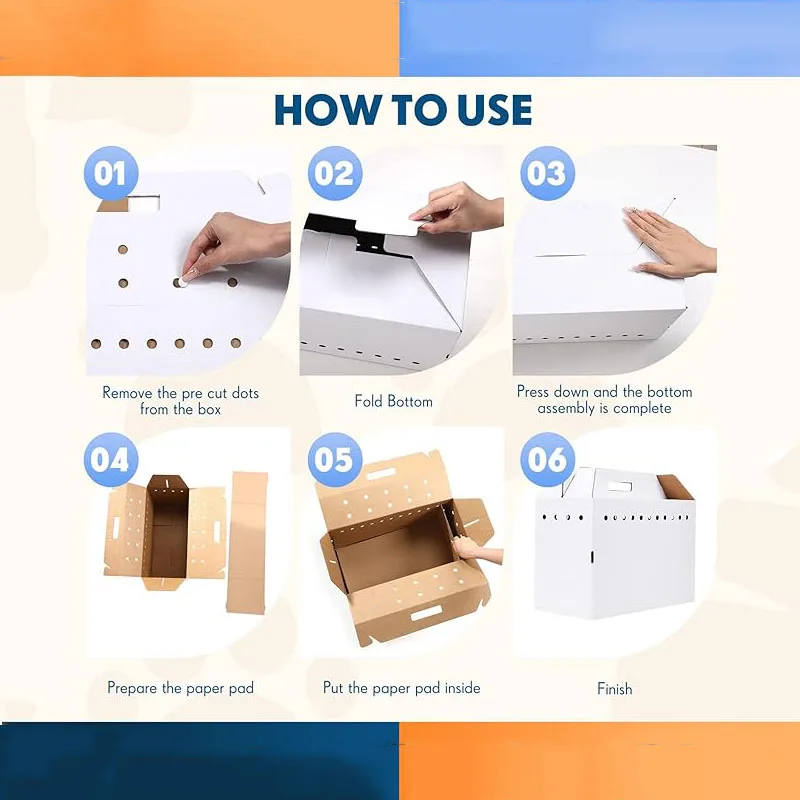 HOW TO USE

01

Remove the pre cut dots from the box

02

Fold Bottom

03

Press down and the bottom assembly is complete

04

Prepare the paper pad

05

Put the paper pad inside

06

Finish