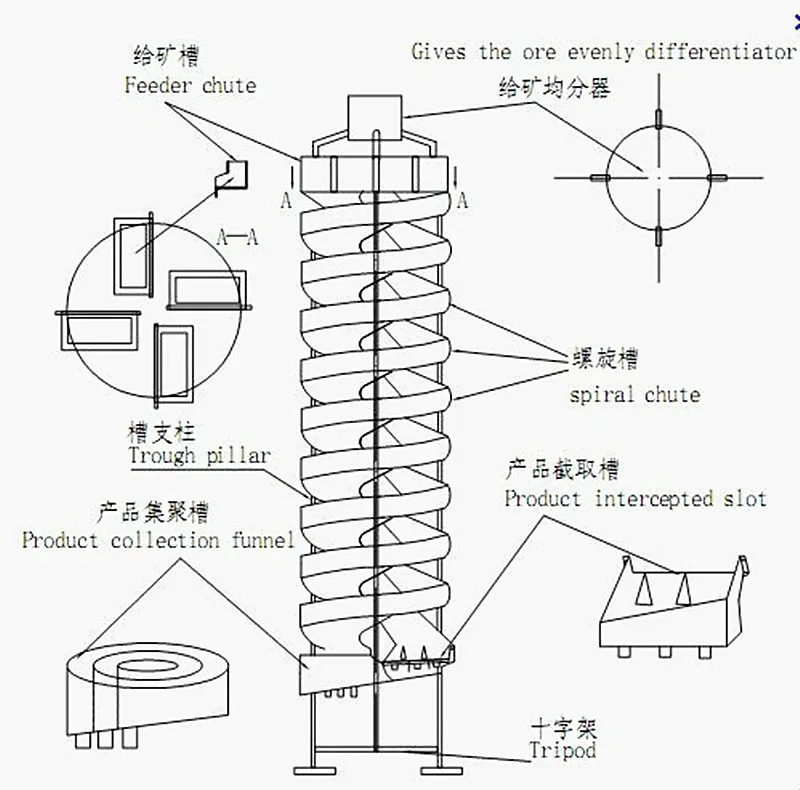 给矿槽
Feeder chute

Gives the ore evenly differentiator
给矿均分器

A
A
A—A

螺旋槽
spiral chute

槽支柱
Trough pillar

产品截取槽
Product intercepted slot

产品集聚槽
Product collection funnel

十字架
Tripod