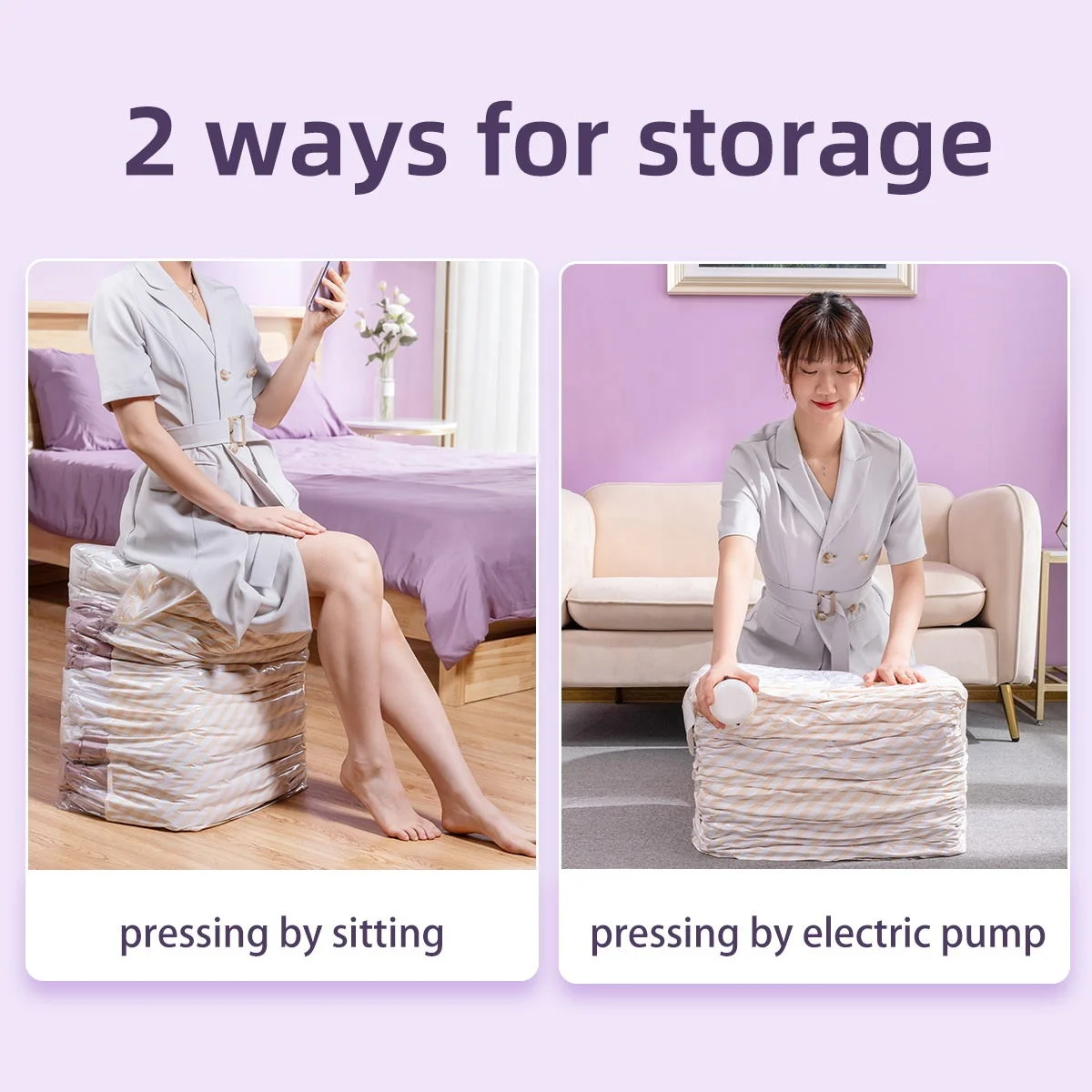 2 ways for storage

pressing by sitting

pressing by electric pump