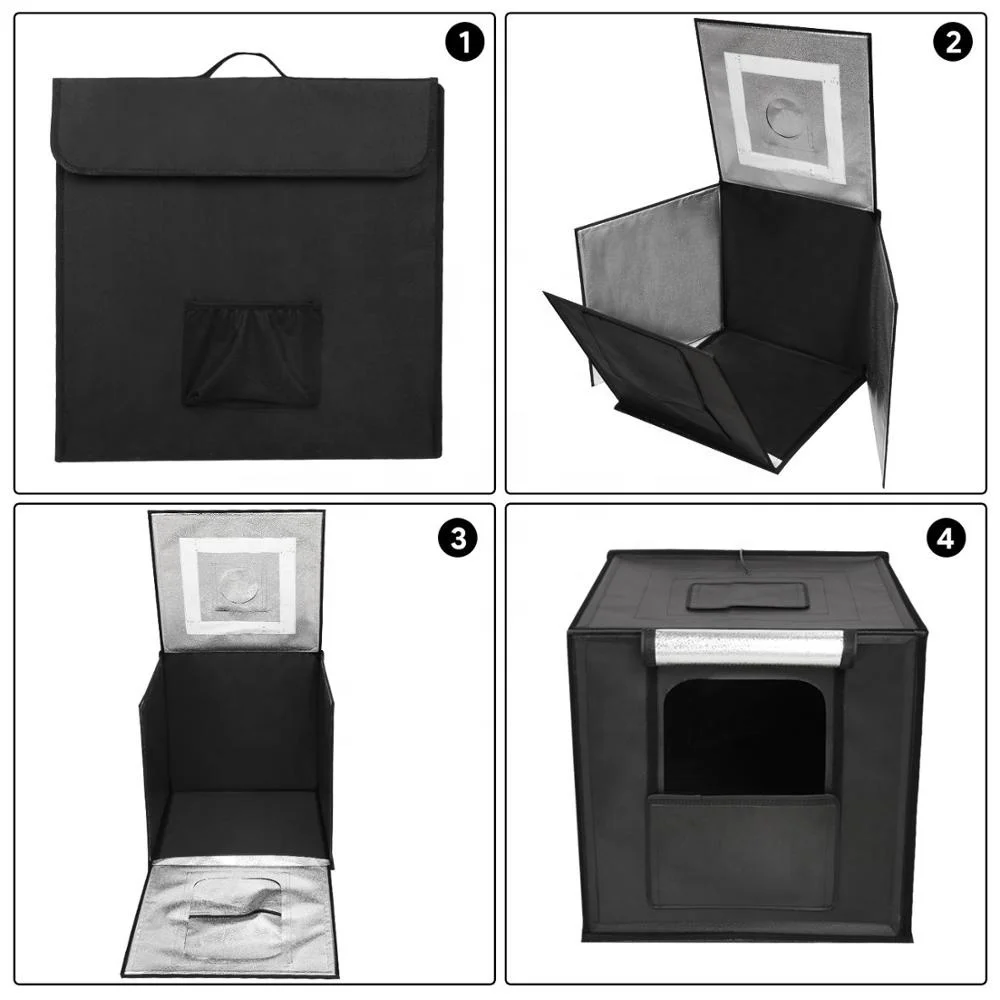 1
2
3
4