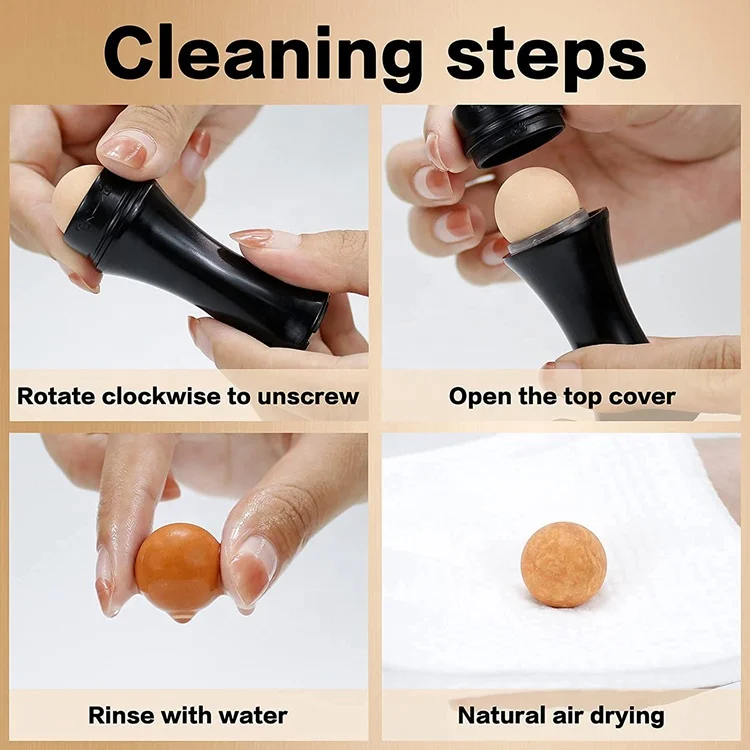 Cleaning steps

Rotate clockwise to unscrew

Open the top cover

Rinse with water

Natural air drying