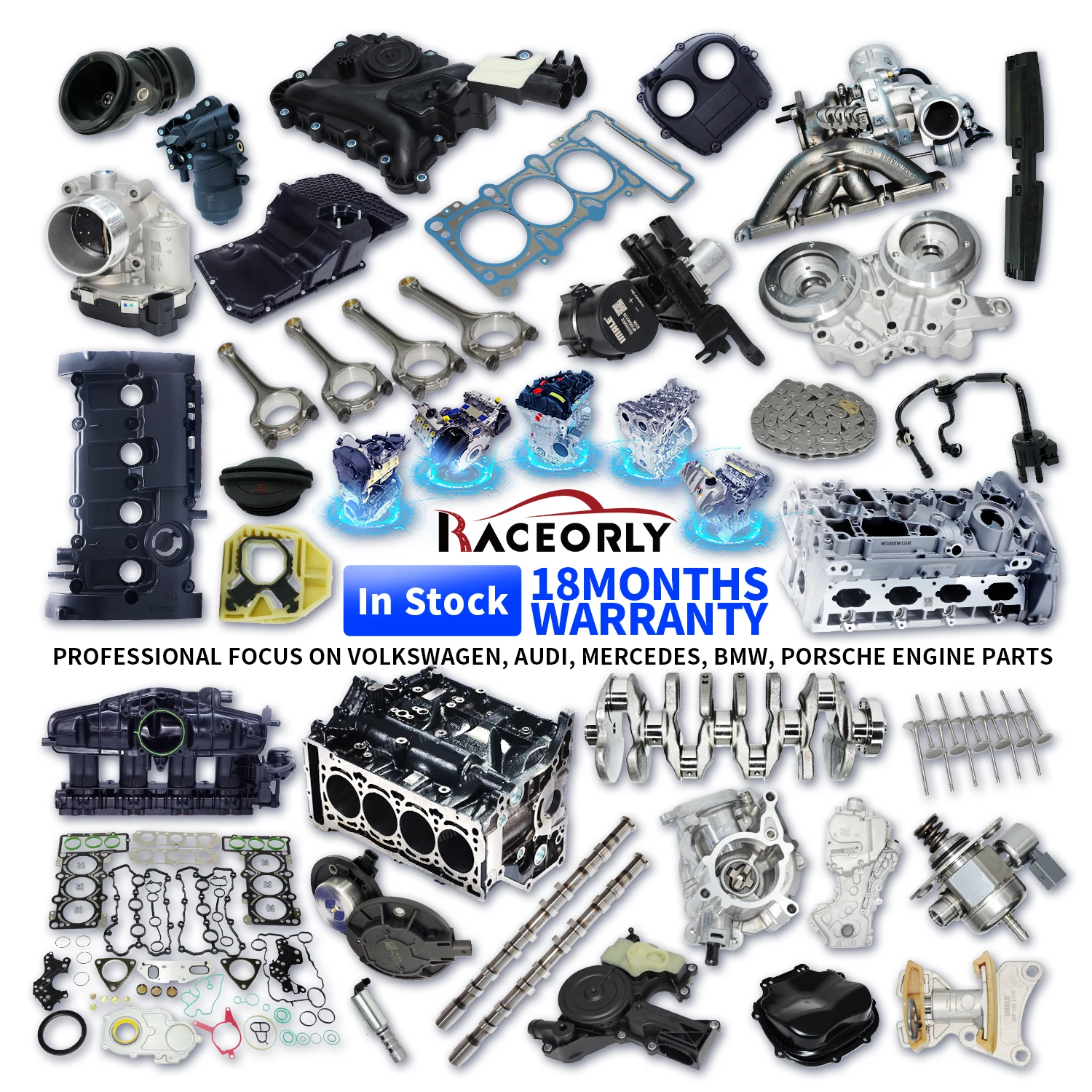 RACEORLY

In Stock

18MONTHS WARRANTY

PROFESSIONAL FOCUS ON VOLKSWAGEN, AUDI, MERCEDES, BMW, PORSCHE ENGINE PARTS