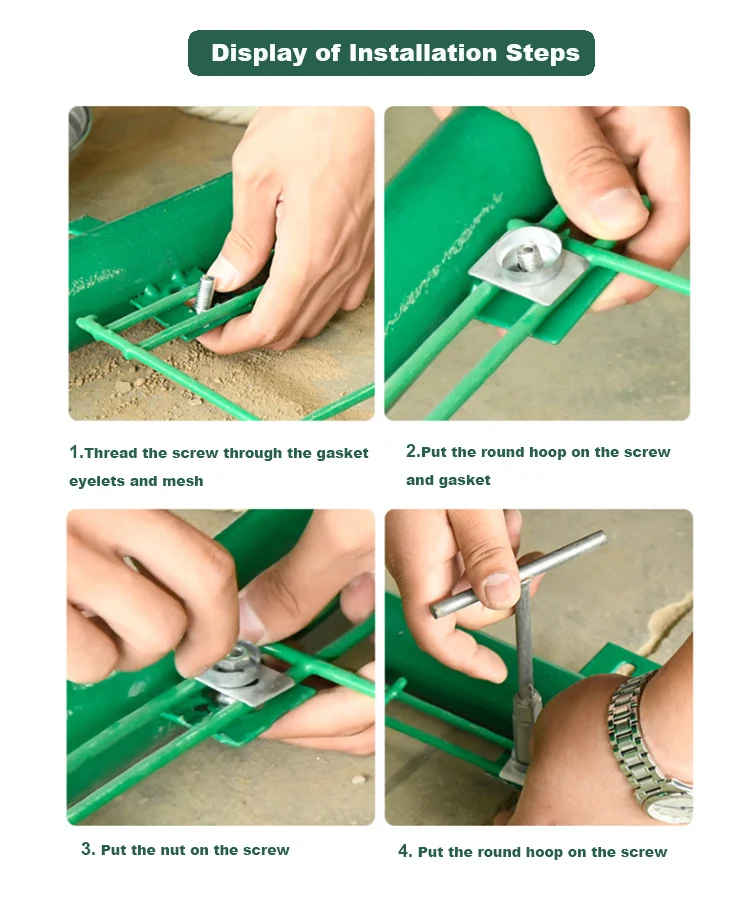 Display of Installation Steps

1.Thread the screw through the gasket eyelets and mesh

2.Put the round hoop on the screw and gasket

3. Put the nut on the screw

4. Put the round hoop on the screw