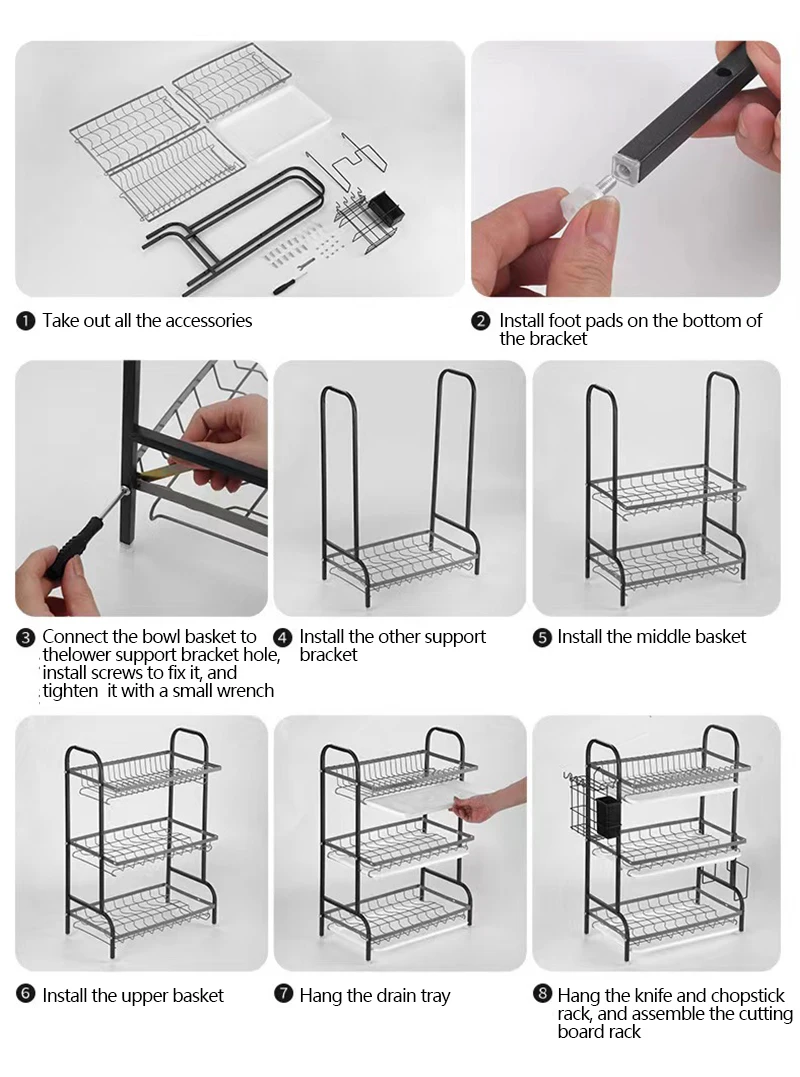 ❶ Take out all the accessories

❷ Install foot pads on the bottom of the bracket

❸ Connect the bowl basket to thelower support bracket hole, install screws to fix it, and tighten it with a small wrench

❹ Install the other support bracket

❺ Install the middle basket

❻ Install the upper basket

❼ Hang the drain tray

❽ Hang the knife and chopstick rack, and assemble the cutting board rack