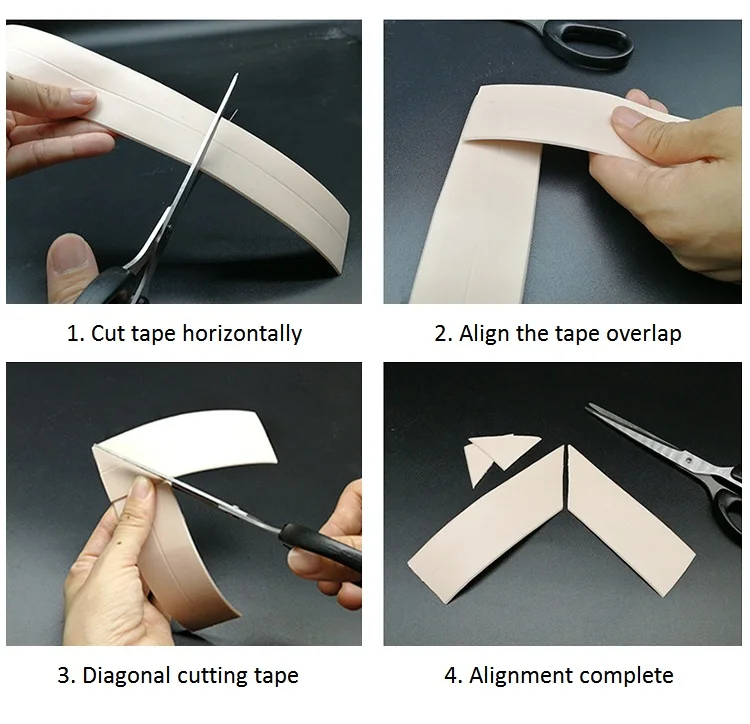 1. Cut tape horizontally

2. Align the tape overlap

3. Diagonal cutting tape

4. Alignment complete