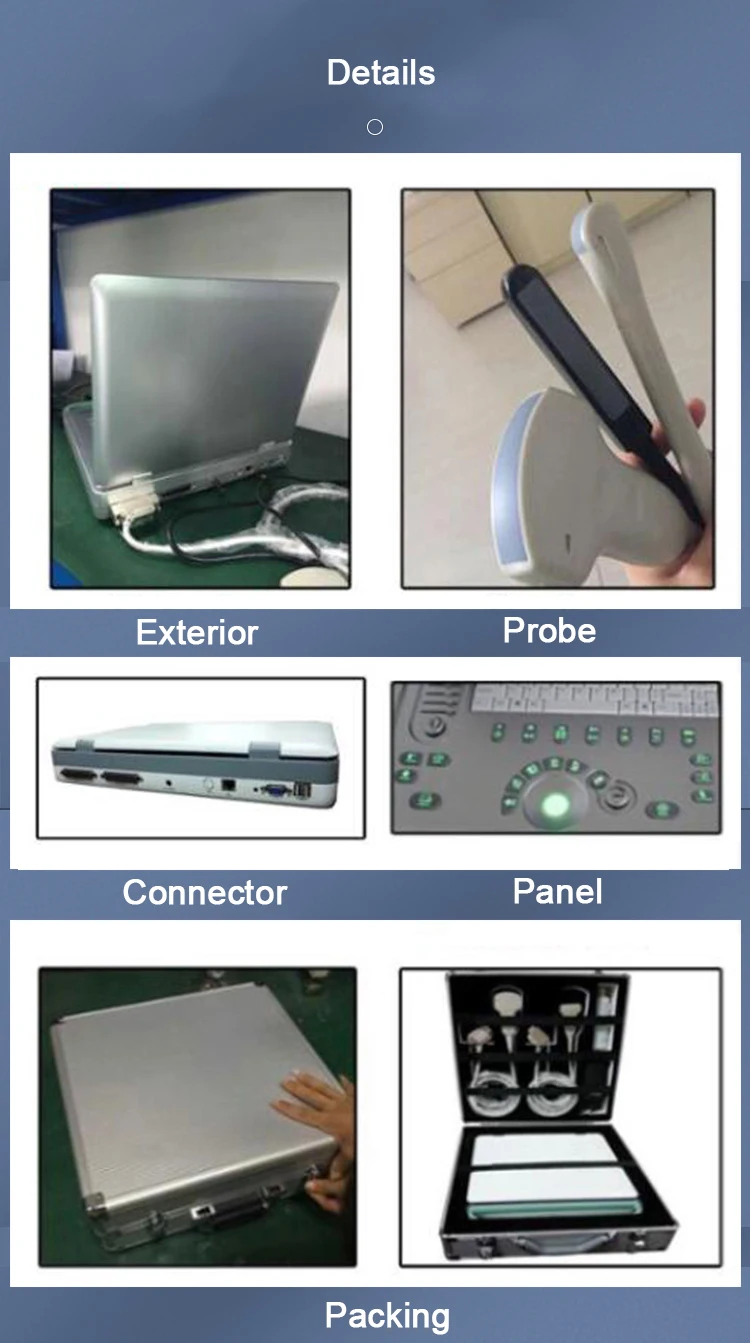 Details

Exterior

Probe

Connector

Panel

Packing