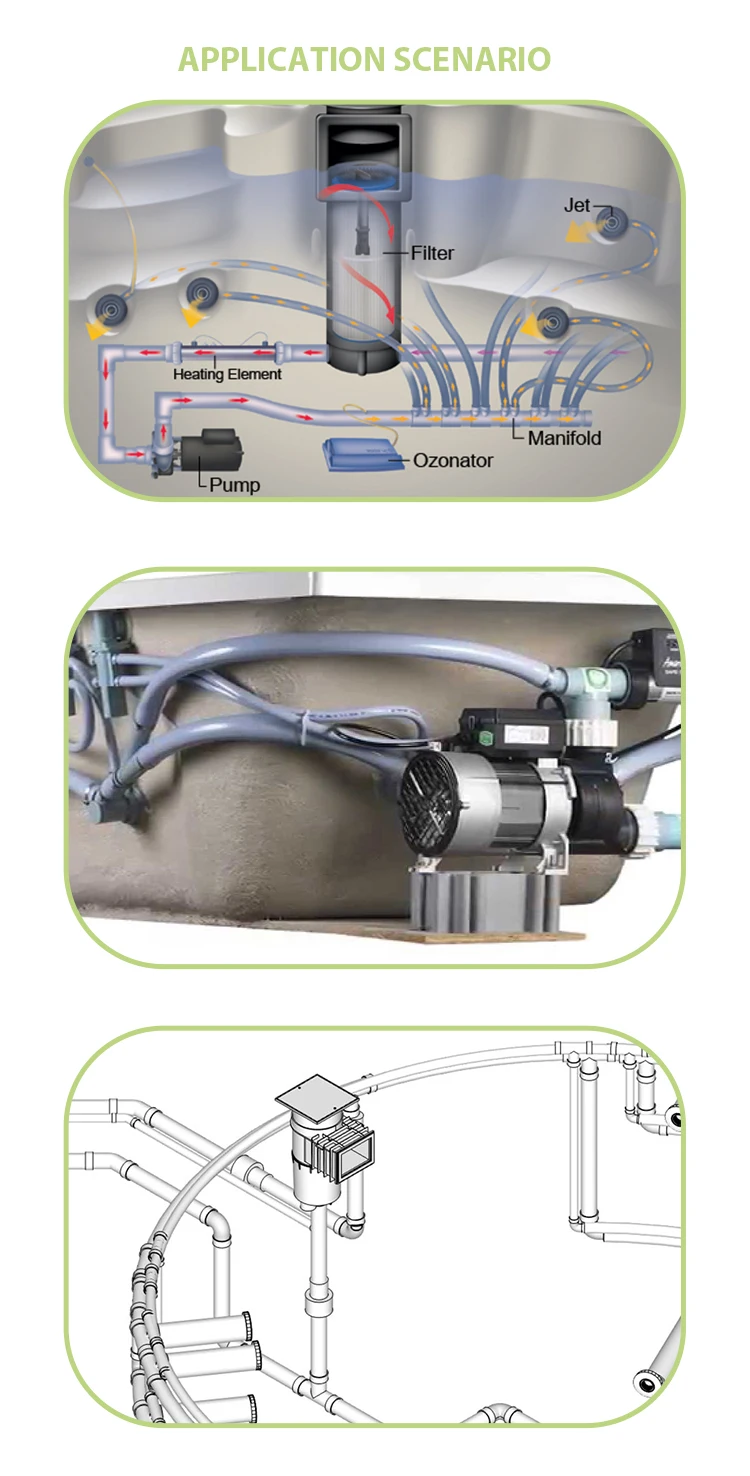 APPLICATION SCENARIO

Jet
Filter
Heating Element
Manifold
Ozonator
Pump