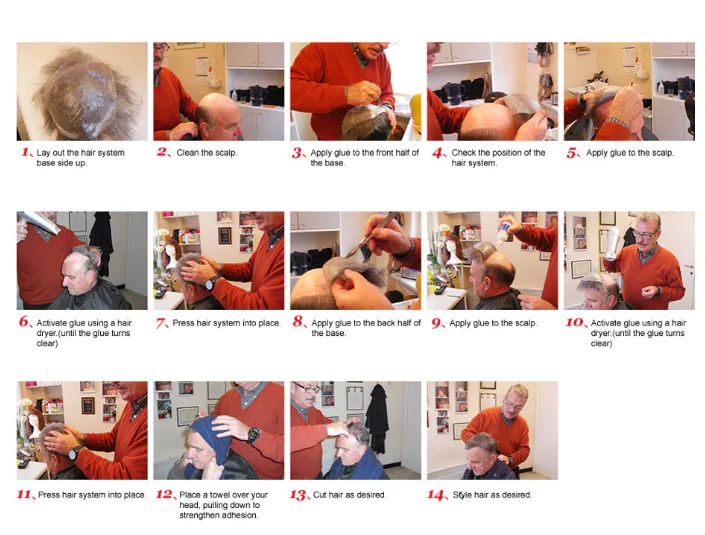 1、Lay out the hair system base side up.

2、Clean the scalp.

3、Apply glue to the front half of the base.

4、Check the position of the hair system.

5、Apply glue to the scalp.

6、Activate glue using a hair dryer.(until the glue turns clear)

7、Press hair system into place.

8、Apply glue to the back half of the base.

9、Apply glue to the scalp.

10、Activate glue using a hair dryer.(until the glue turns clear)

11、Press hair system into place.

12、Place a towel over your head, pulling down to strengthen adhesion.

13、Cut hair as desired.

14、Style hair as desired.