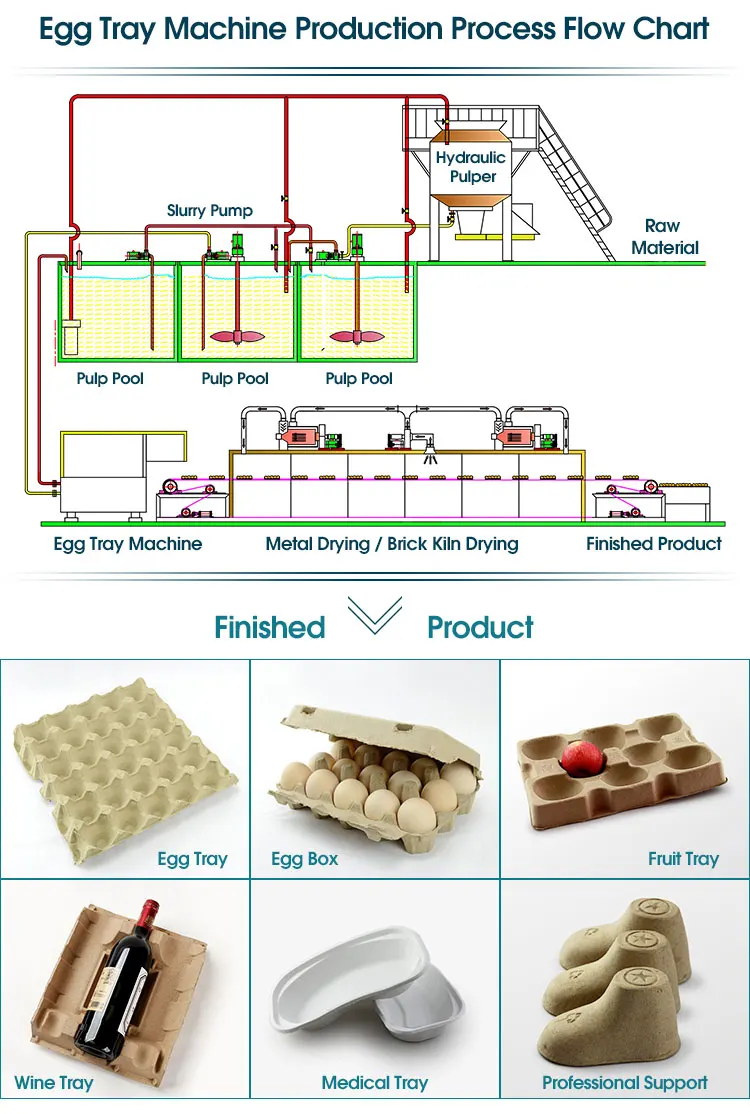 Egg Tray Machine Production Process Flow Chart

Hydraulic Pulper

Slurry Pump

Raw Material

Pulp Pool

Pulp Pool

Pulp Pool

Egg Tray Machine

Metal Drying / Brick Kiln Drying

Finished Product

Finished Product

Egg Tray

Egg Box

Fruit Tray

Wine Tray

Medical Tray

Professional Support