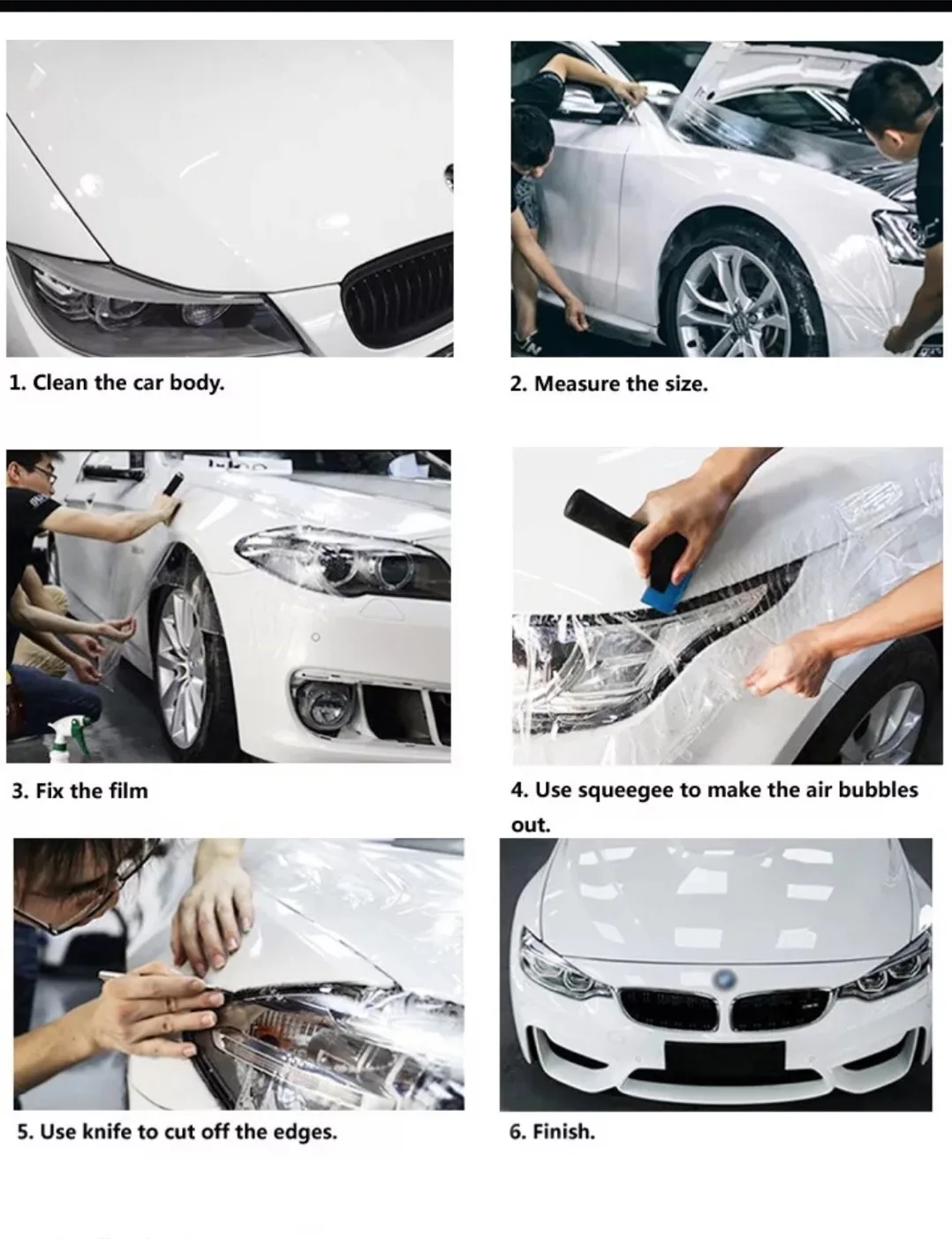 1. Clean the car body.

2. Measure the size.

3. Fix the film

4. Use squeegee to make the air bubbles out.

5. Use knife to cut off the edges.

6. Finish.