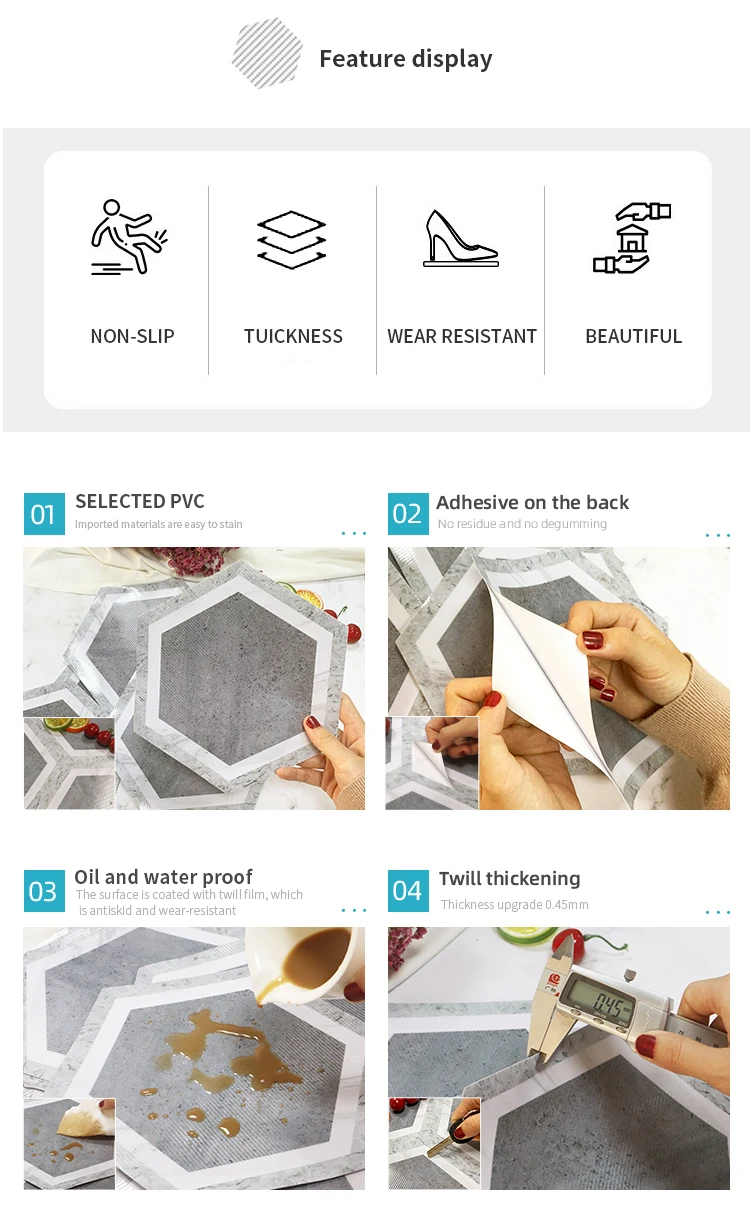 Feature display

NON-SLIP

TUICKNESS

WEAR RESISTANT

BEAUTIFUL

01 SELECTED PVC
Imported materials are easy to stain

02 Adhesive on the back
No residue and no degumming

03 Oil and water proof
The surface is coated with twill film, which is antiskid and wear-resistant

04 Twill thickening
Thickness upgrade 0.45mm

0.45