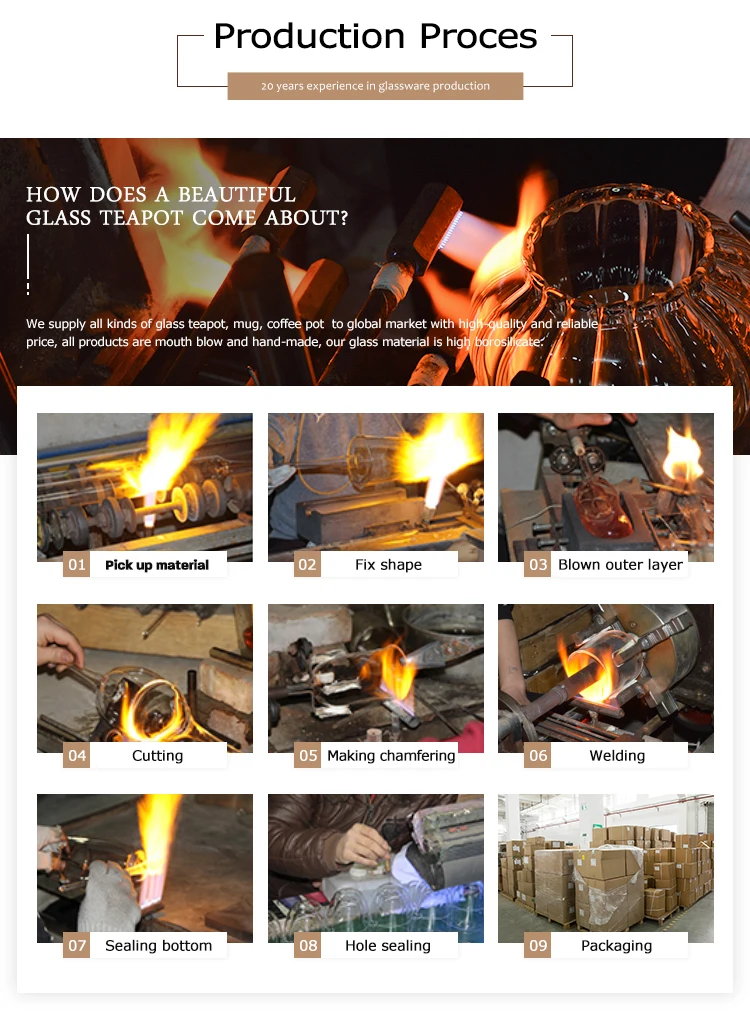 Production Proces

20 years experience in glassware production

HOW DOES A BEAUTIFUL GLASS TEAPOT COME ABOUT?

We supply all kinds of glass teapot, mug, coffee pot to global market with high-quality and reliable price, all products are mouth blow and hand-made, our glass material is high borosilicate.

01 Pick up material

02 Fix shape

03 Blown outer layer

04 Cutting

05 Making chamfering

06 Welding

07 Sealing bottom

08 Hole sealing

09 Packaging