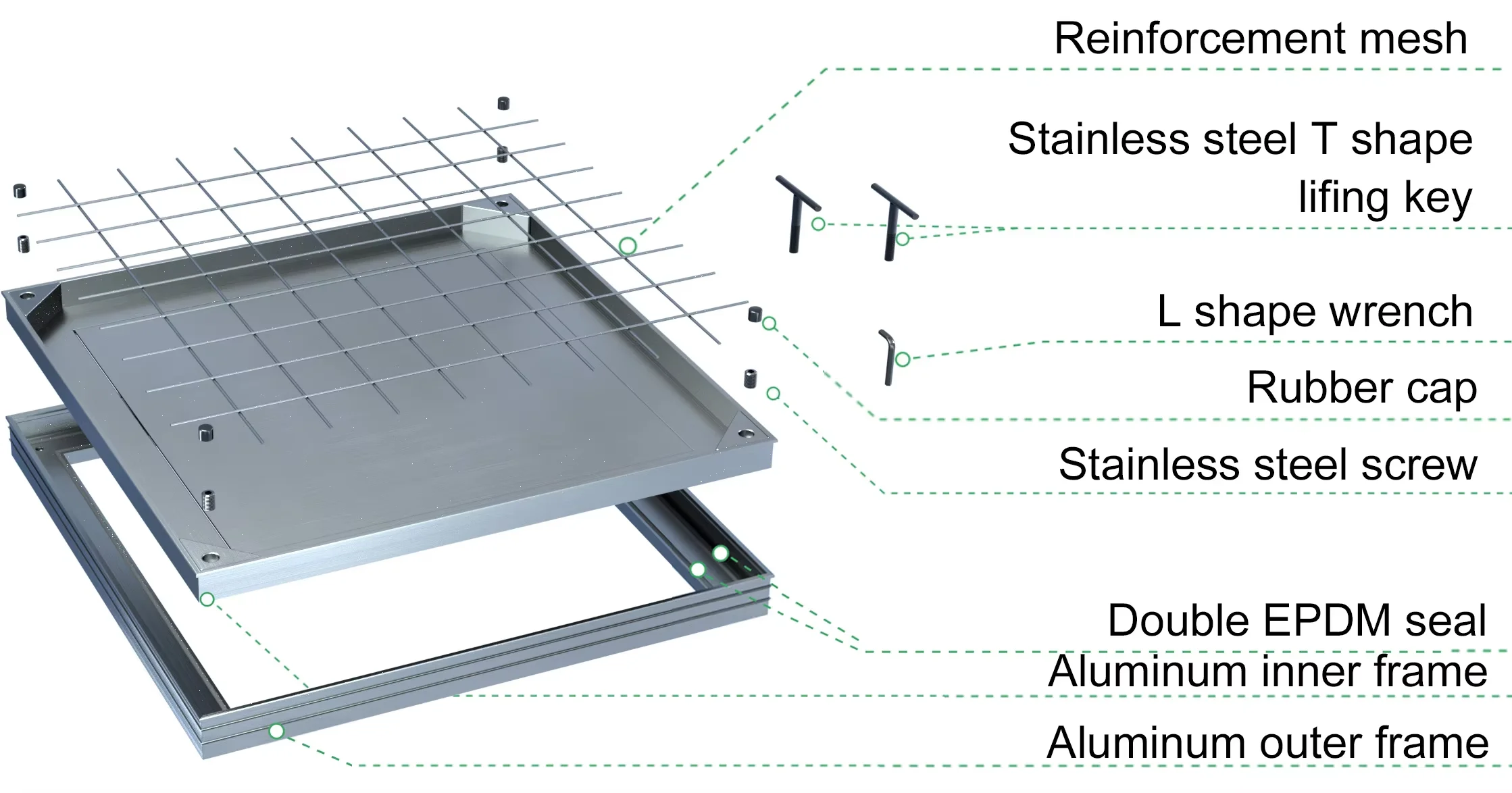 Reinforcement mesh

Stainless steel T shape lifing key

L shape wrench

Rubber cap

Stainless steel screw

Double EPDM seal

Aluminum inner frame

Aluminum outer frame