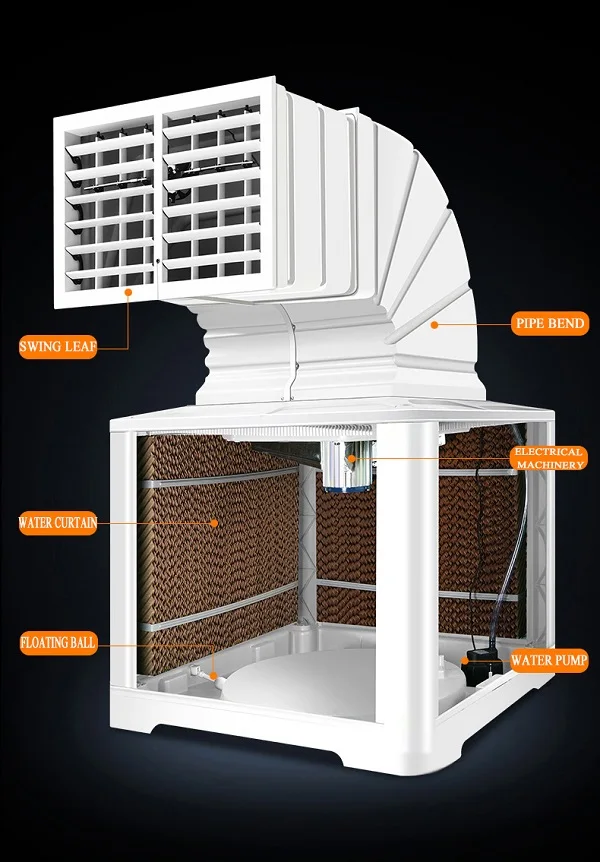 SWING LEAF

PIPE BEND

ELECTRICAL MACHINERY

WATER CURTAIN

FLOATING BALL

WATER PUMP