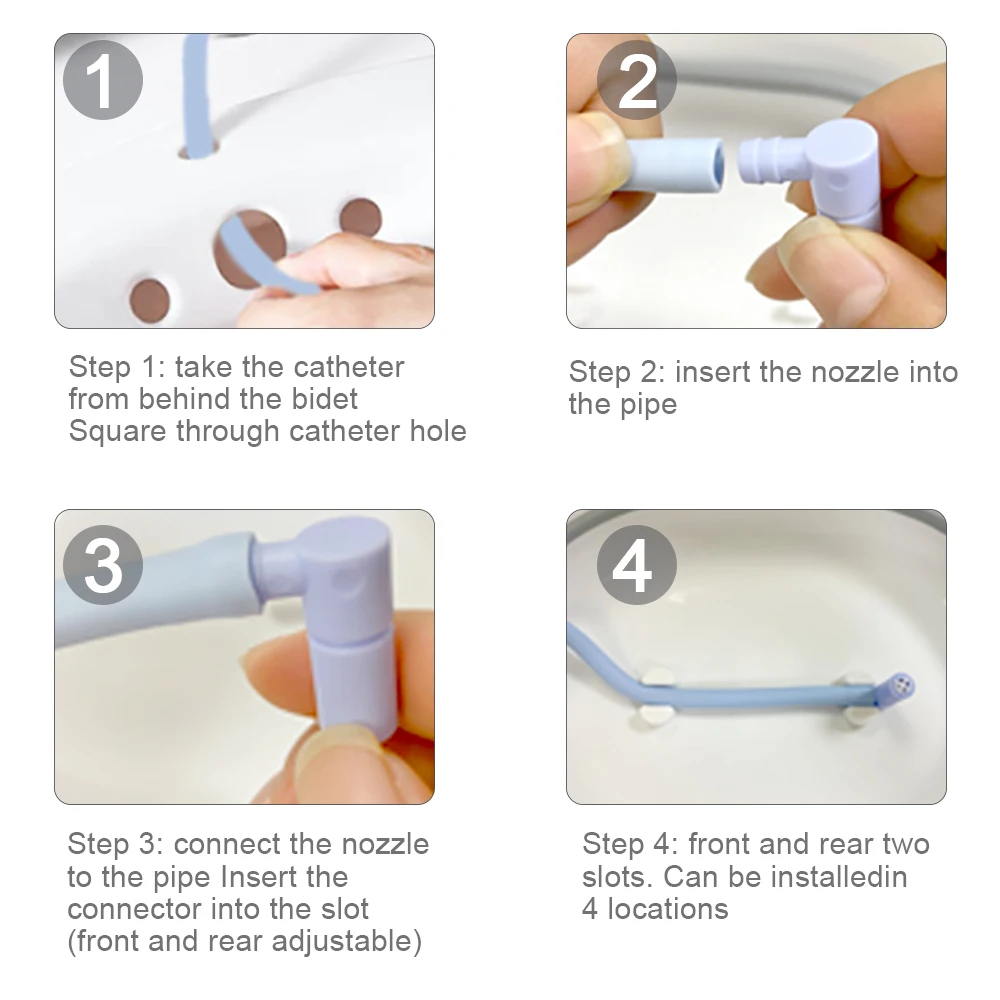 1

Step 1: take the catheter from behind the bidet Square through catheter hole

2

Step 2: insert the nozzle into the pipe

3

Step 3: connect the nozzle to the pipe Insert the connector into the slot (front and rear adjustable)

4

Step 4: front and rear two slots. Can be installedin 4 locations