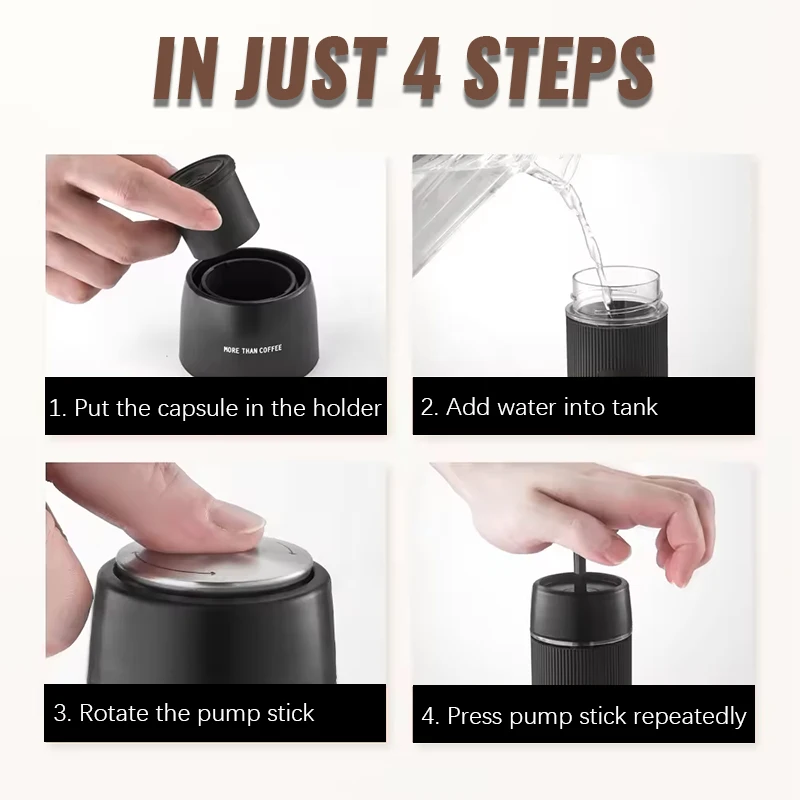 IN JUST 4 STEPS

MORE THAN COFFEE

1. Put the capsule in the holder

2. Add water into tank

3. Rotate the pump stick

4. Press pump stick repeatedly