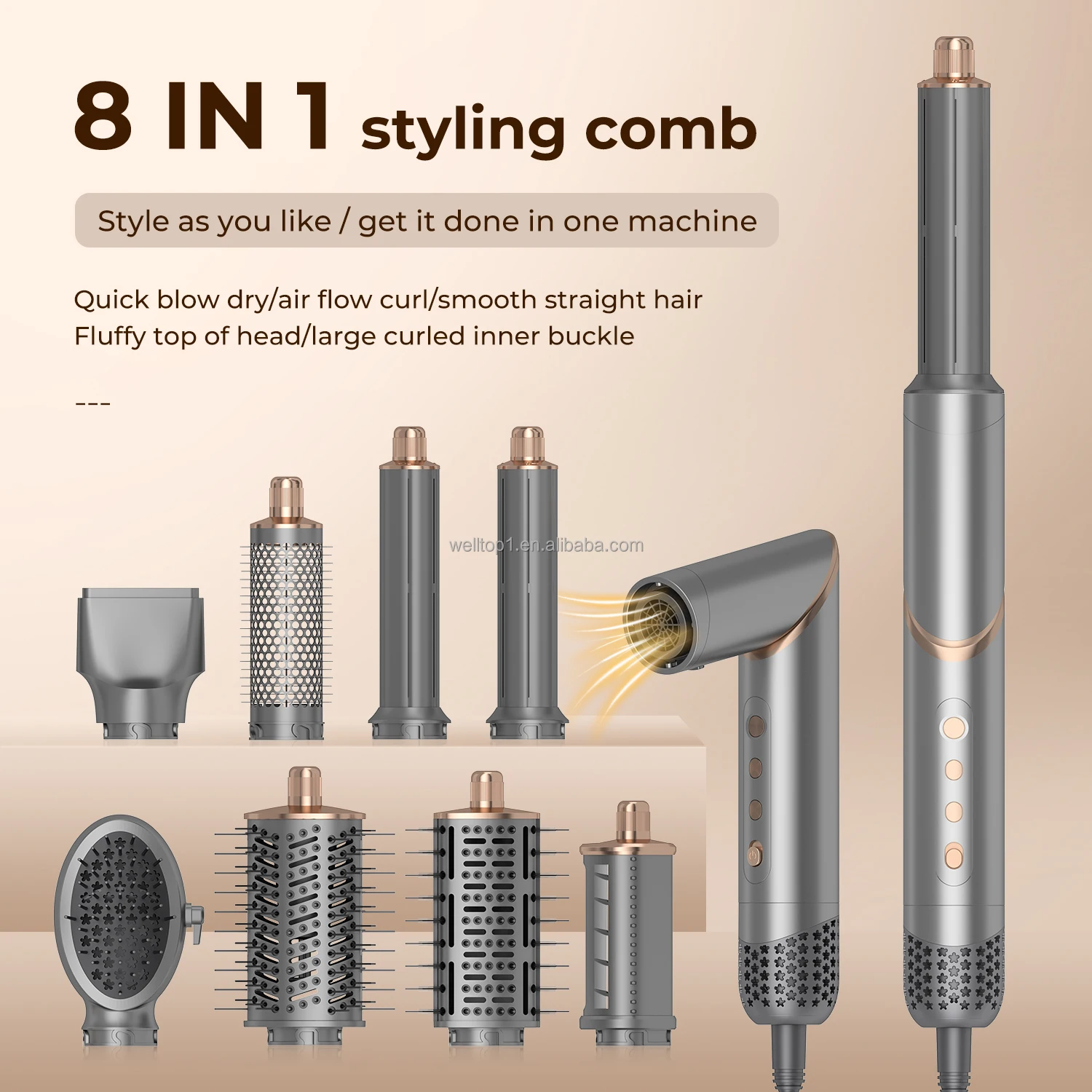 8 IN 1 styling comb

Style as you like / get it done in one machine

Quick blow dry/air flow curl/smooth straight hair
Fluffy top of head/large curled inner buckle

---

welltop1.en.alibaba.com